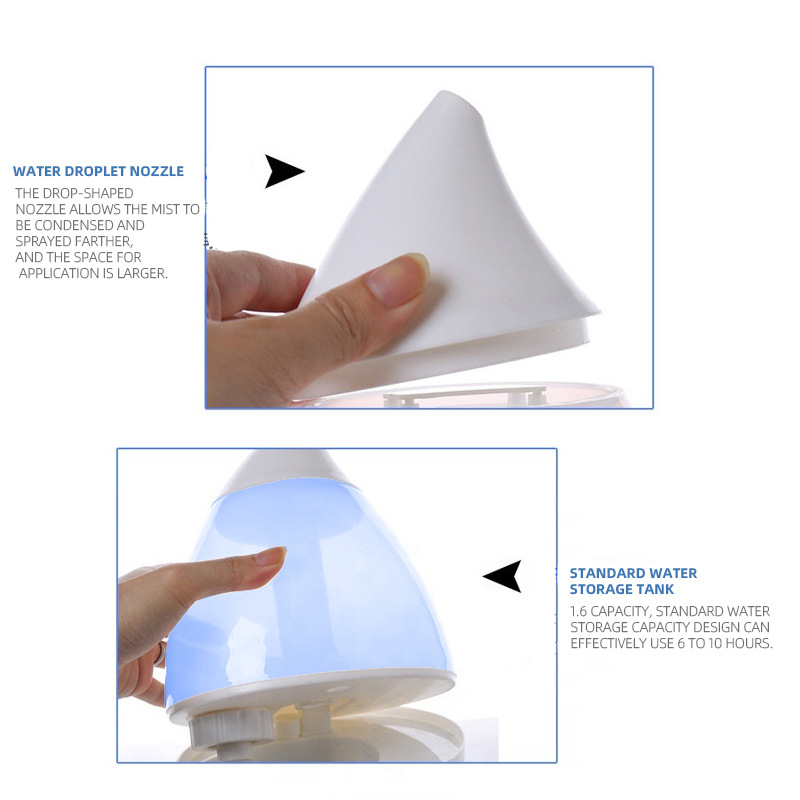 WATER DROPLET NOZZLE

THE DROP-SHAPED NOZZLE ALLOWS THE MIST TO BE CONDENSED AND SPRAYED FARTHER, AND THE SPACE FOR APPLICATION IS LARGER.

STANDARD WATER STORAGE TANK

1.6 CAPACITY, STANDARD WATER STORAGE CAPACITY DESIGN CAN EFFECTIVELY USE 6 TO 10 HOURS.