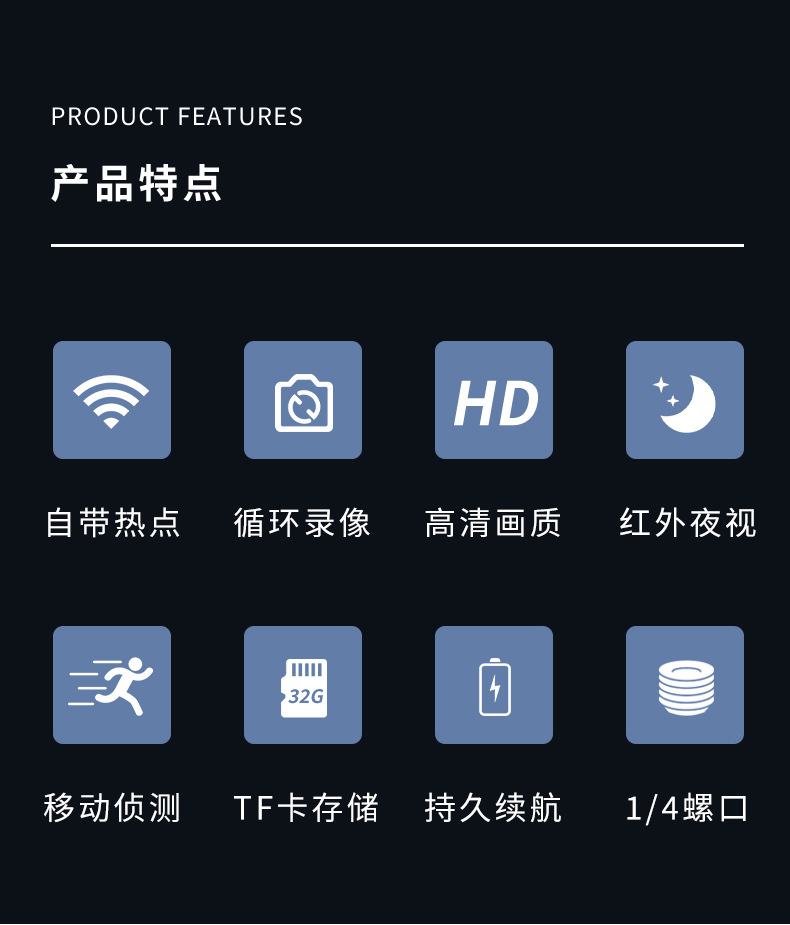 PRODUCT FEATURES

产品特点

HD

自带热点 循环录像 高清画质 红外夜视

32G

移动侦测 TF卡存储 持久续航 1/4螺口