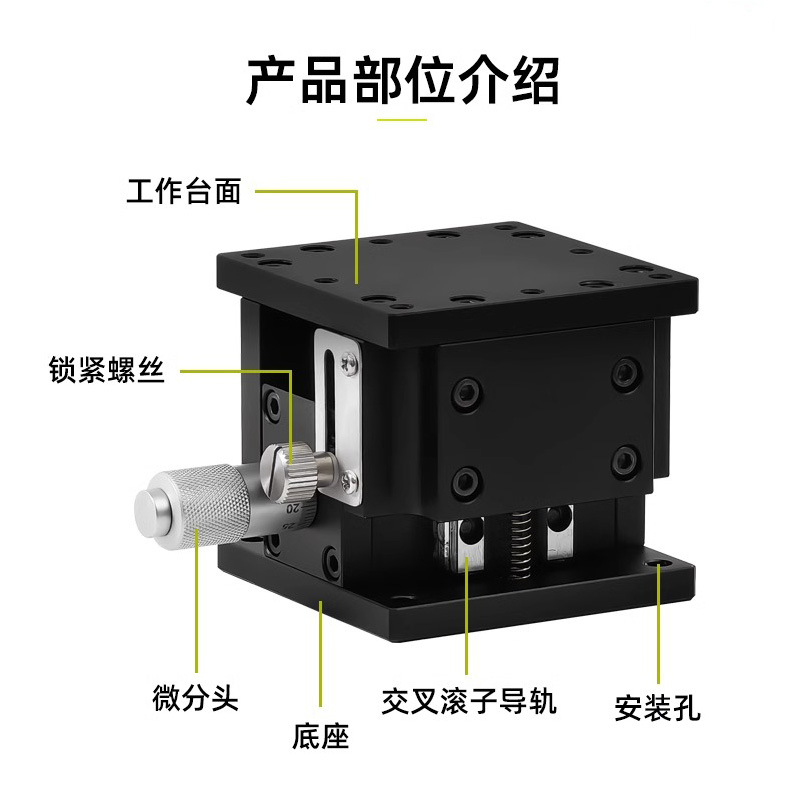 产品部位介绍

工作台面

锁紧螺丝

20

微分头

底座

交叉滚子导轨

安装孔