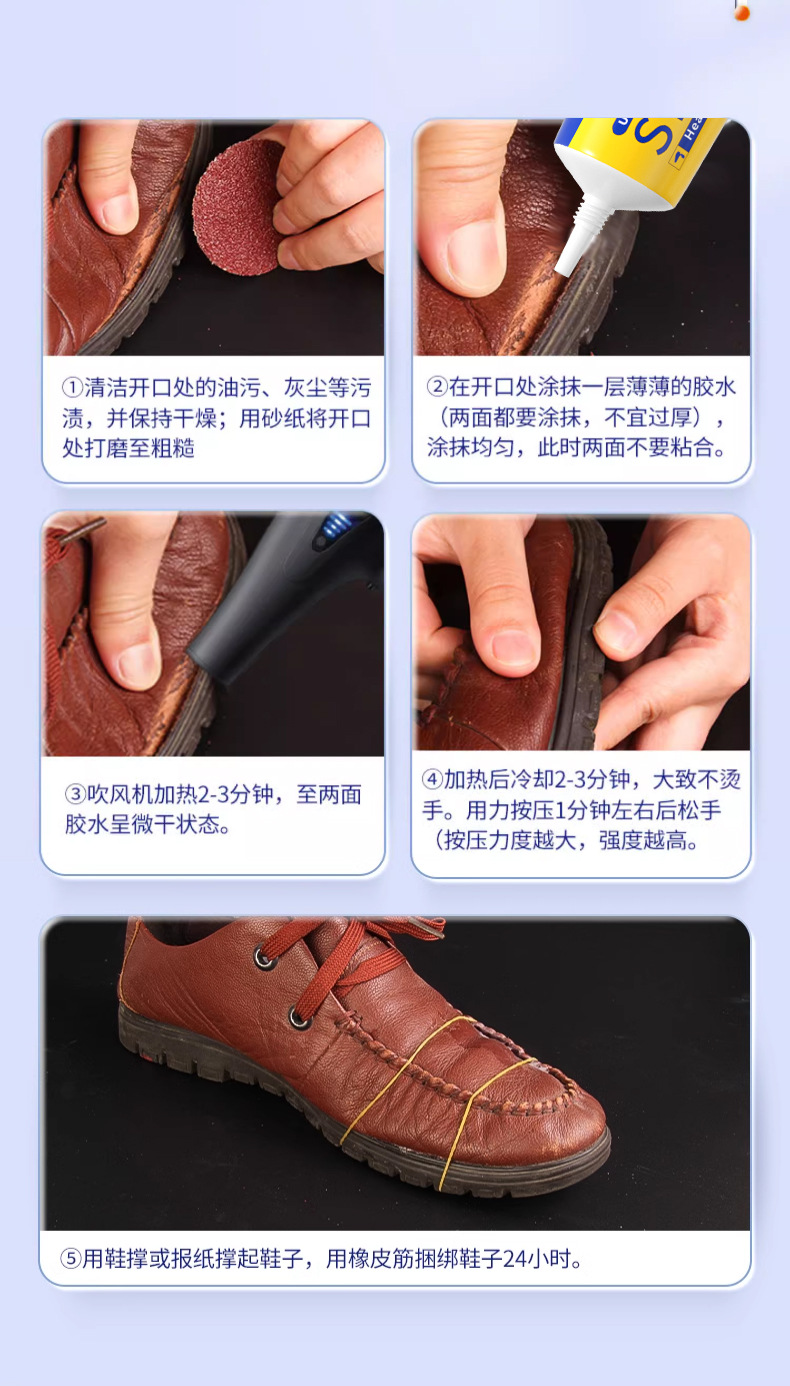 ①清洁开口处的油污、灰尘等污渍，并保持干燥；用砂纸将开口处打磨至粗糙

②在开口处涂抹一层薄薄的胶水（两面都要涂抹，不宜过厚），涂抹均匀，此时两面不要粘合。

③吹风机加热2-3分钟，至两面胶水呈微干状态。

④加热后冷却2-3分钟，大致不烫手。用力按压1分钟左右后松手（按压力度越大，强度越高。

⑤用鞋撑或报纸撑起鞋子，用橡皮筋捆绑鞋子24小时。