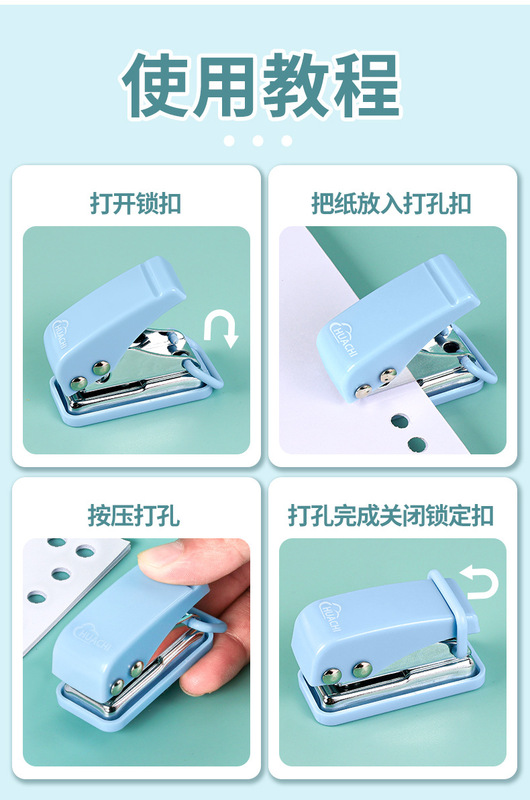 使用教程

打开锁扣

HUACHI

把纸放入打孔扣

HUACHI

按压打孔

HUACHI

打孔完成关闭锁定扣

HUACHI