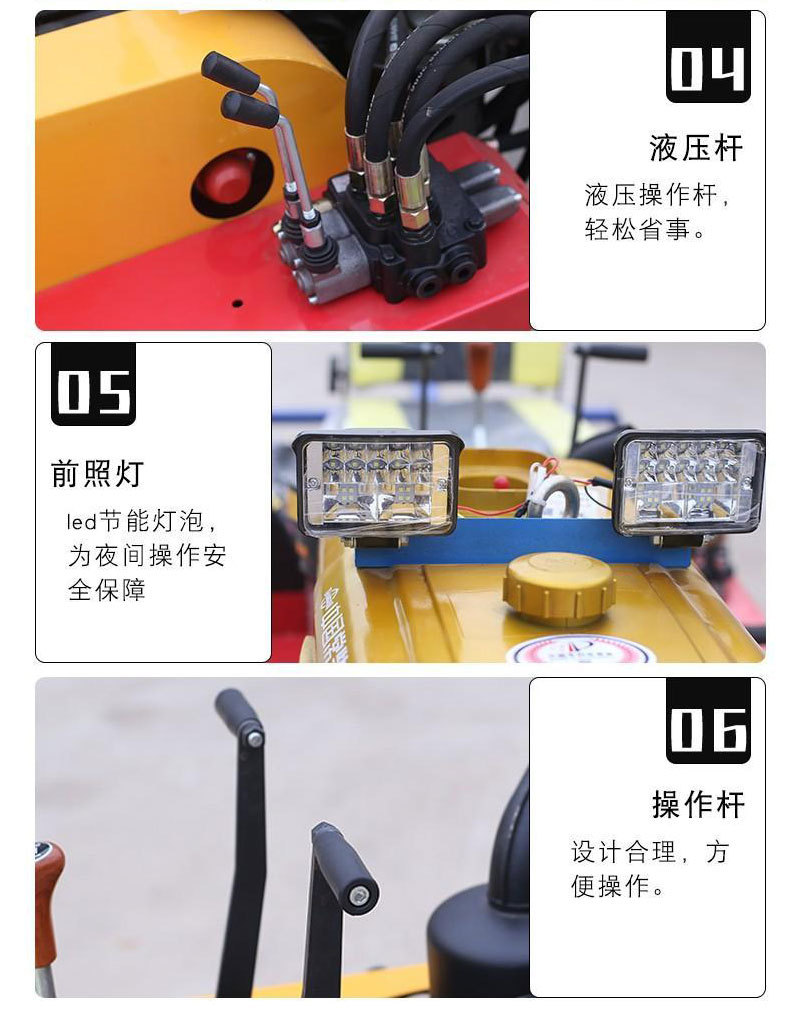 04

液压杆

液压操作杆，轻松省事。

05

前照灯

led节能灯泡，为夜间操作安全保障

06

操作杆

设计合理，方便操作。