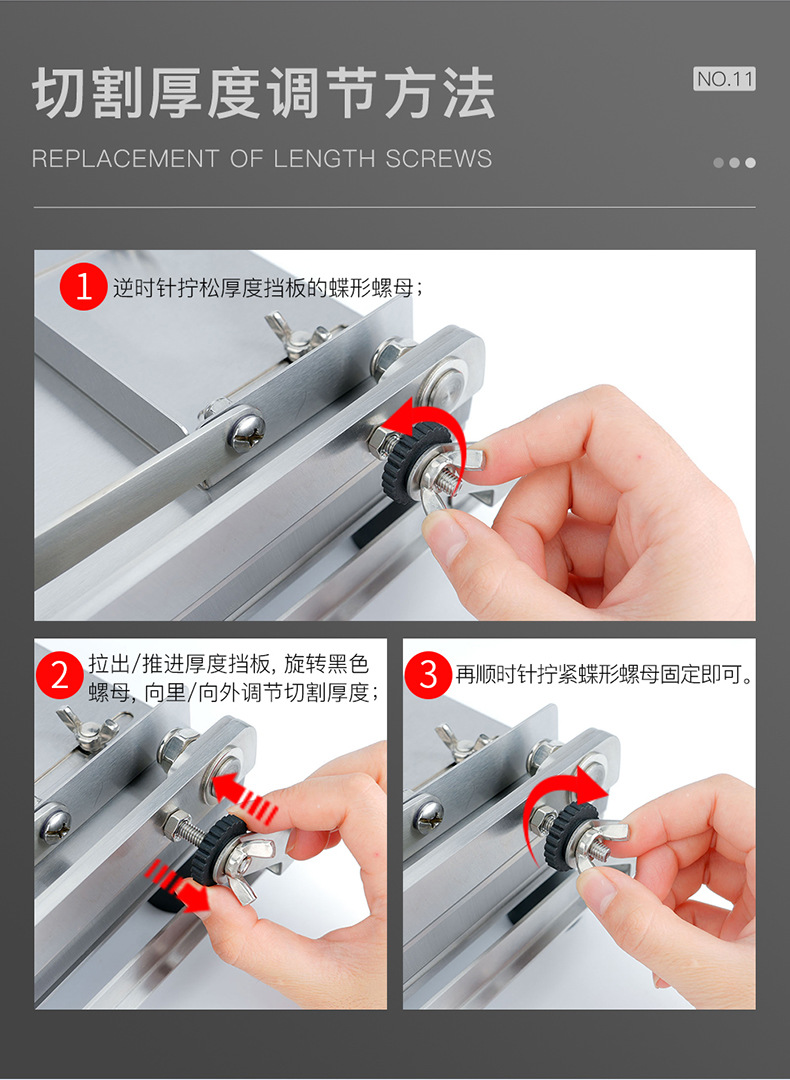 切割厚度调节方法

NO.11

REPLACEMENT OF LENGTH SCREWS

1 逆时针拧松厚度挡板的蝶形螺母；

2 拉出/推进厚度挡板，旋转黑色螺母，向里/向外调节切割厚度；

3 再顺时针拧紧蝶形螺母固定即可。