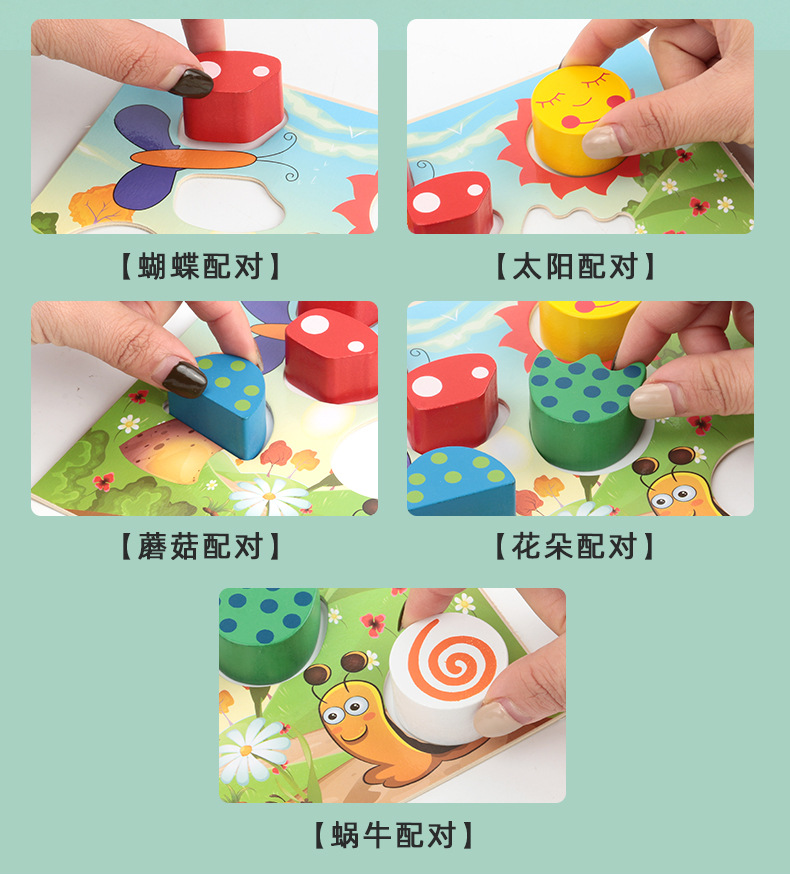 【蝴蝶配对】

【太阳配对】

【蘑菇配对】

【花朵配对】

【蜗牛配对】