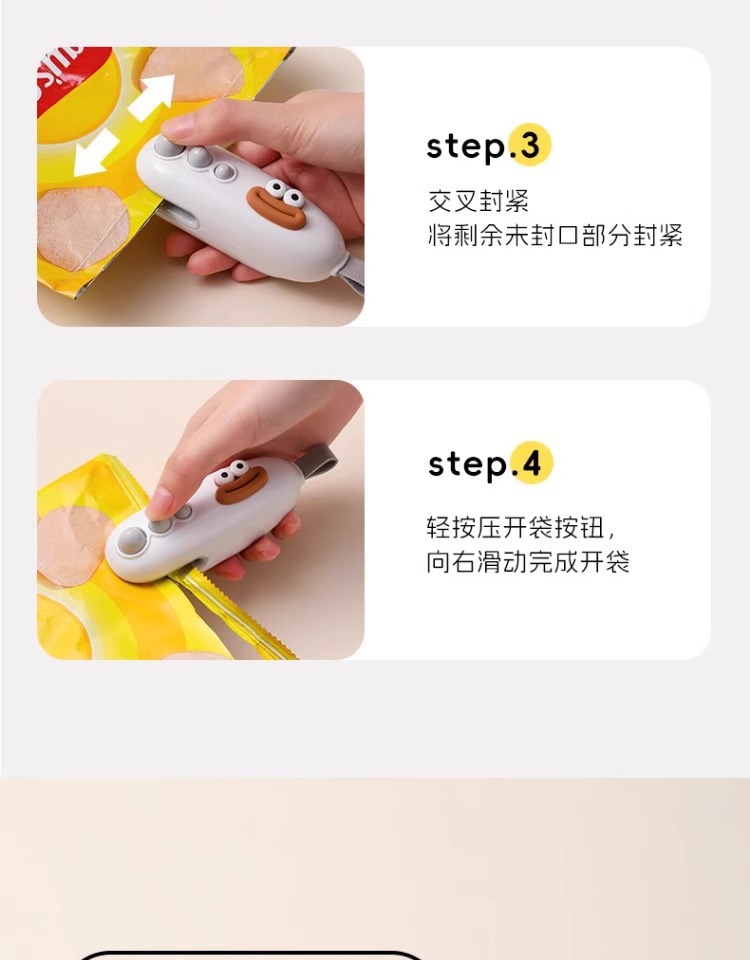 step.3

交叉封紧
将剩余未封口部分封紧

step.4

轻按压开袋按钮，
向右滑动完成开袋