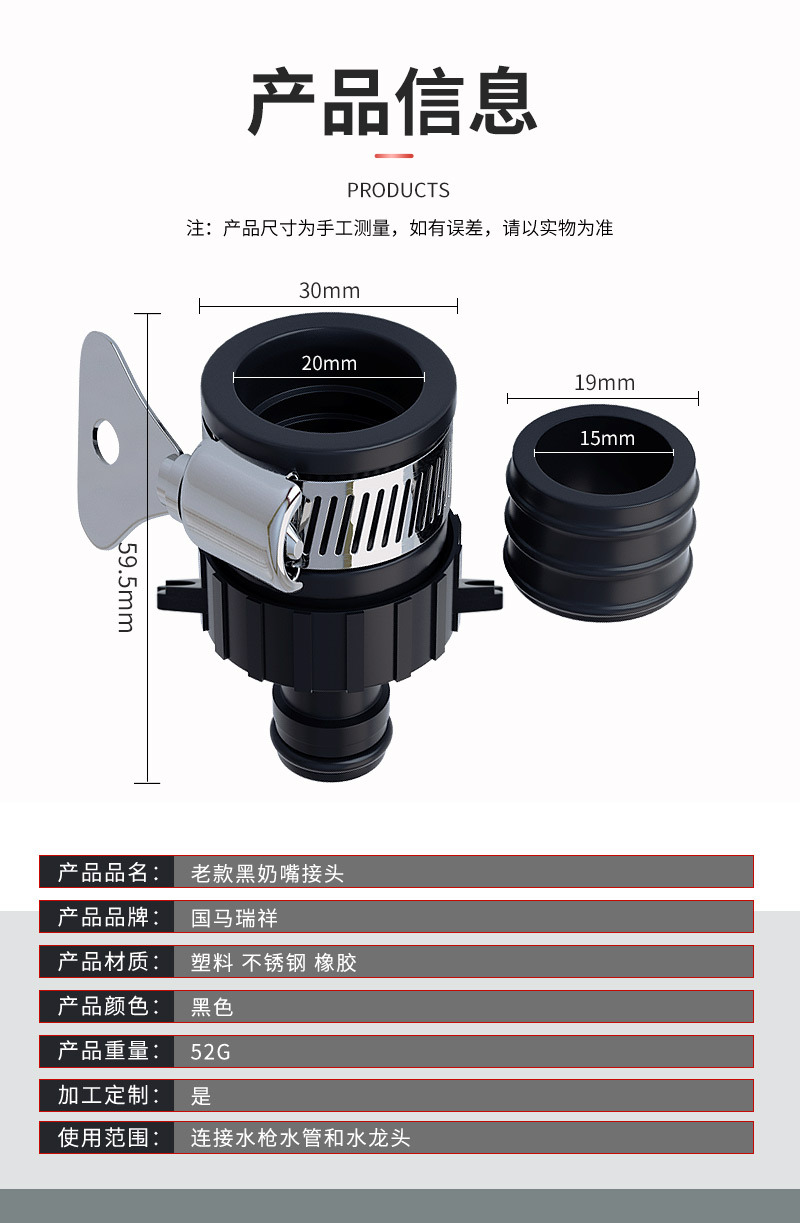 产品信息

PRODUCTS

注：产品尺寸为手工测量，如有误差，请以实物为准

30mm

20mm

19mm

15mm

59.5mm

| 产品品名： | 老款黑奶嘴接头 |
|---|---|
| 产品品牌： | 国马瑞祥 |
| 产品材质： | 塑料 不锈钢 橡胶 |
| 产品颜色： | 黑色 |
| 产品重量： | 52G |
| 加工定制： | 是 |
| 使用范围： | 连接水枪水管和水龙头 |