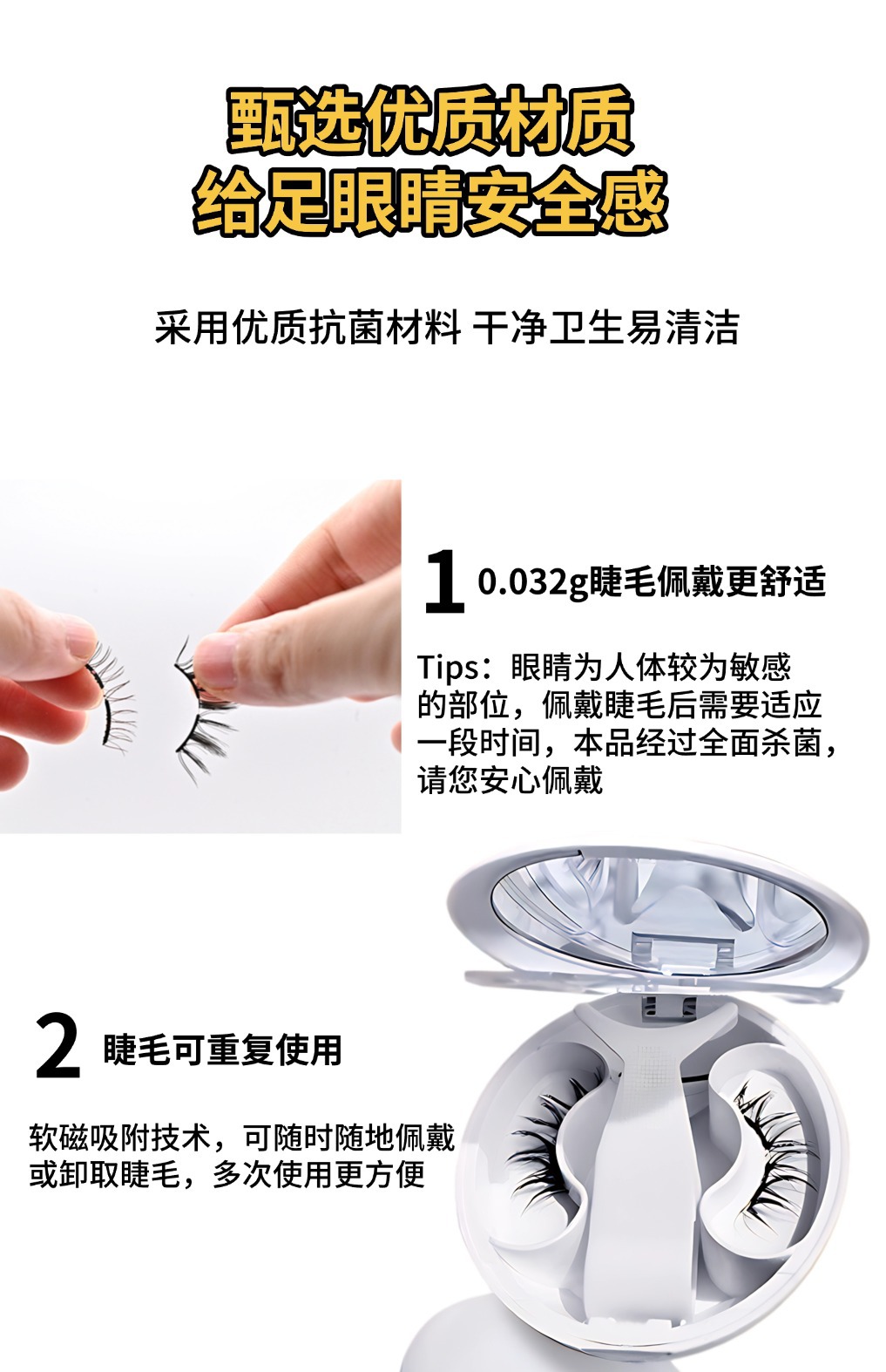 甄选优质材质
给足眼睛安全感

采用优质抗菌材料 干净卫生易清洁

1 0.032g睫毛佩戴更舒适

Tips：眼睛为人体较为敏感的部位，佩戴睫毛后需要适应一段时间，本品经过全面杀菌，请您安心佩戴

2 睫毛可重复使用

软磁吸附技术，可随时随地佩戴或卸取睫毛，多次使用更方便