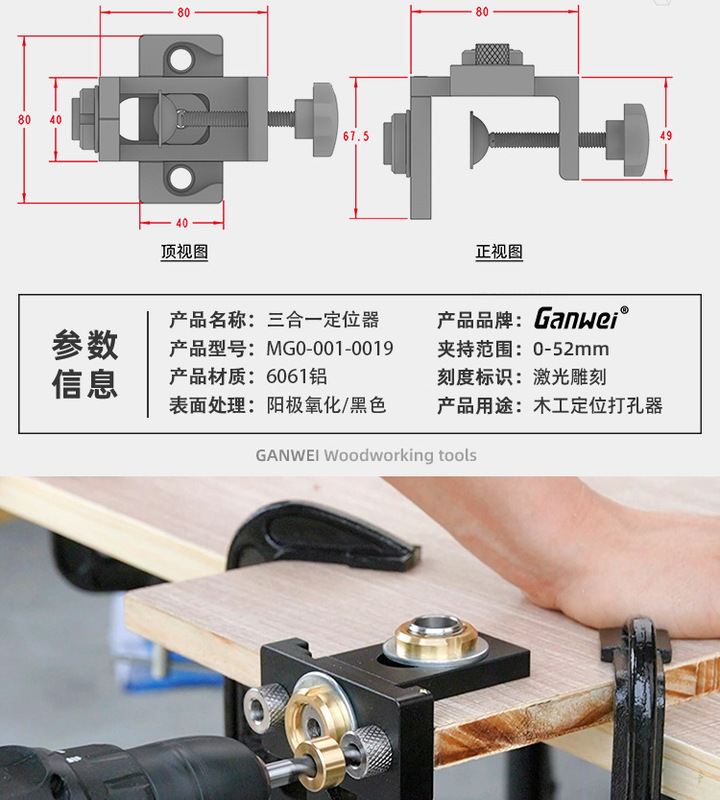 80
80
40
40
顶视图

80
67.5
49
正视图

参数信息

产品名称：三合一定位器
产品型号：MG0-001-0019
产品材质：6061铝
表面处理：阳极氧化/黑色

产品品牌：Ganwei®
夹持范围：0-52mm
刻度标识：激光雕刻
产品用途：木工定位打孔器

GANWEI Woodworking tools