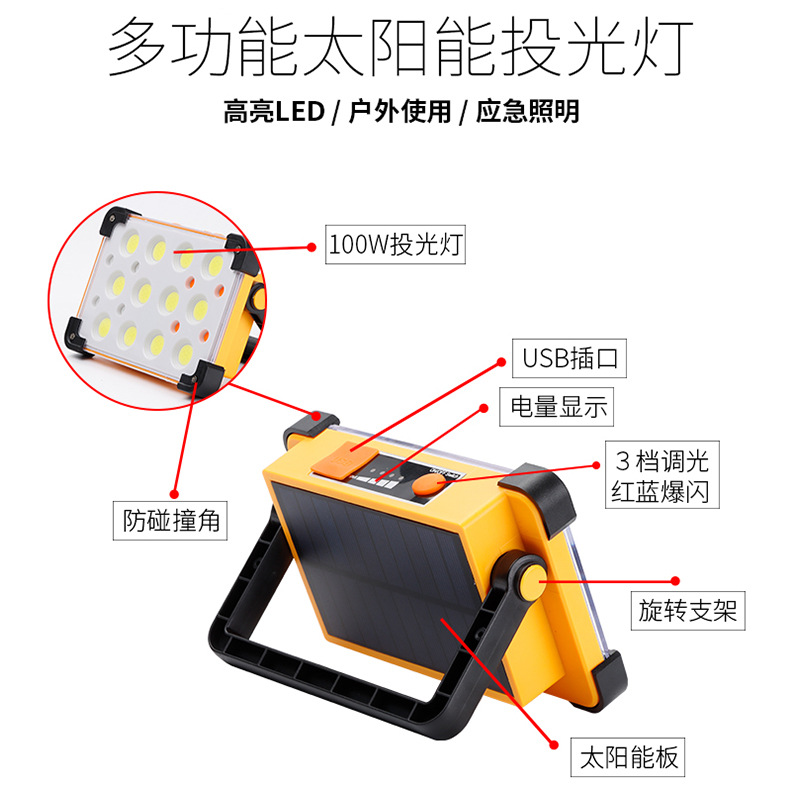 多功能太阳能投光灯

高亮LED / 户外使用 / 应急照明

100W投光灯

USB插口

电量显示

3 档调光
红蓝爆闪

防碰撞角

旋转支架

太阳能板