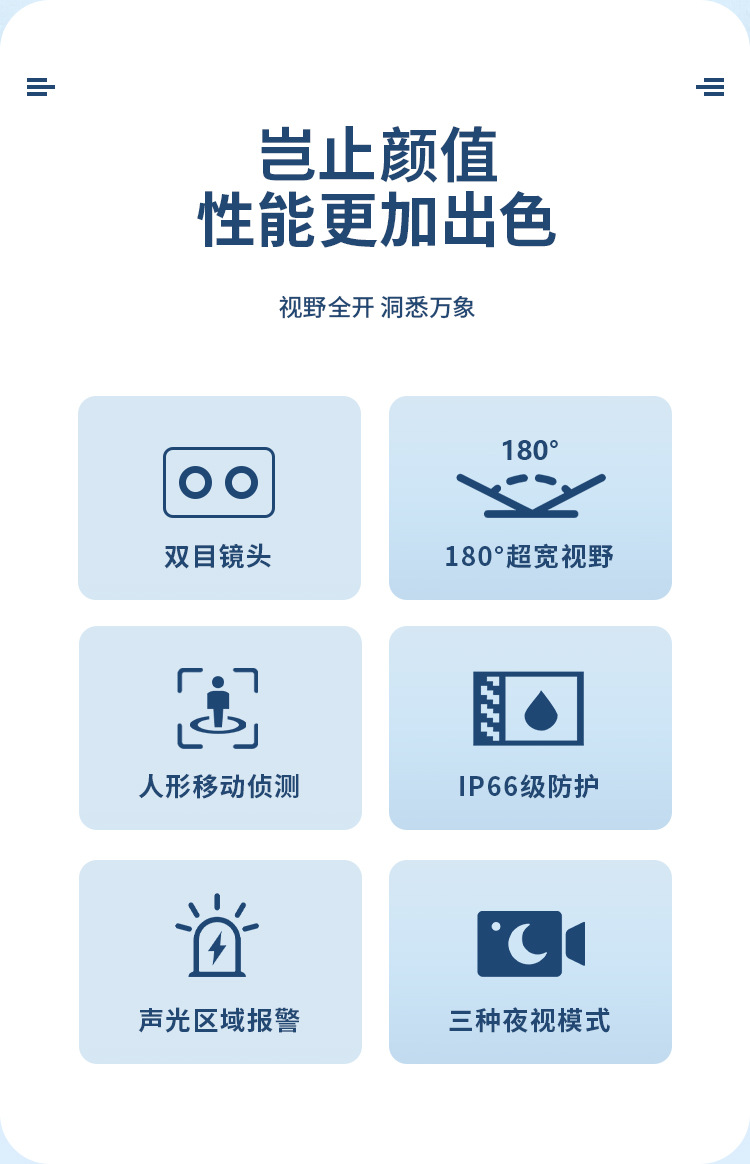 岂止颜值
性能更加出色

视野全开 洞悉万象

双目镜头

180°

180°超宽视野

人形移动侦测

IP66级防护

声光区域报警

三种夜视模式