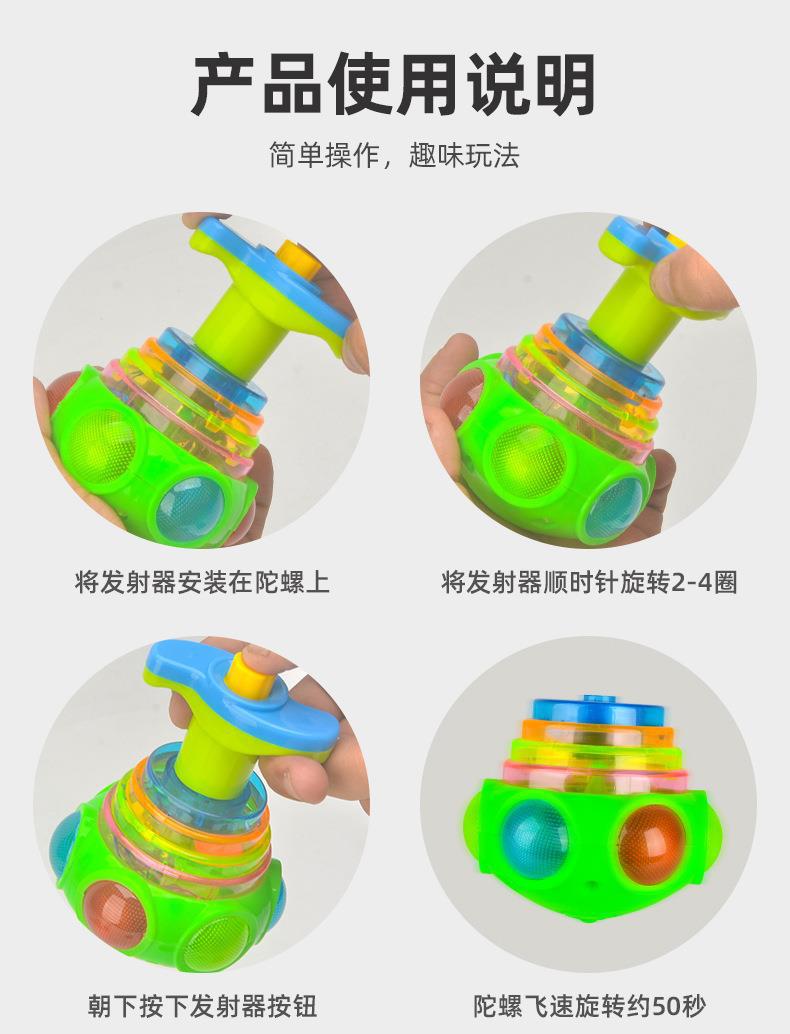 产品使用说明

简单操作，趣味玩法

将发射器安装在陀螺上

将发射器顺时针旋转2-4圈

朝下按下发射器按钮

陀螺飞速旋转约50秒