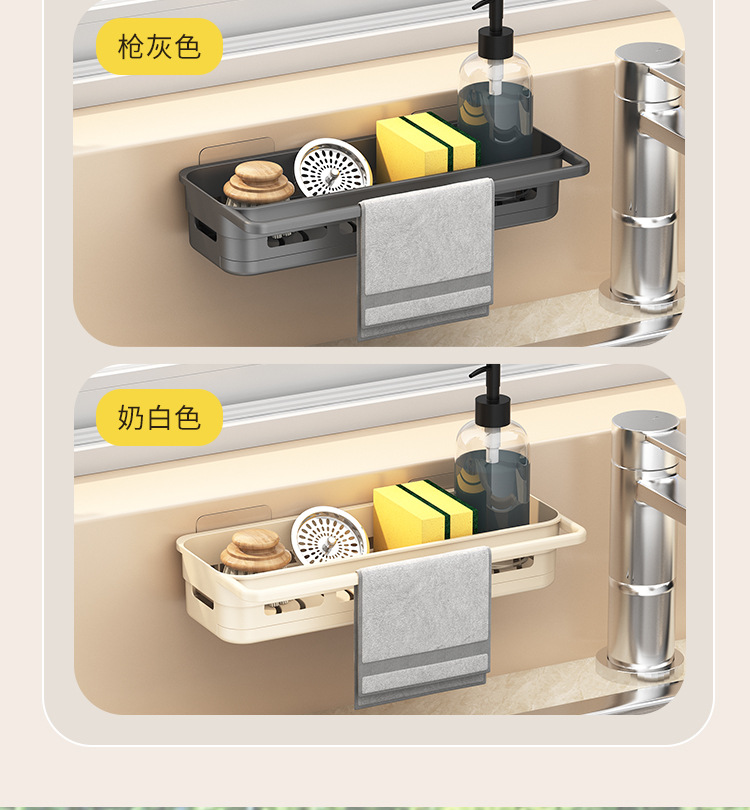 枪灰色

奶白色