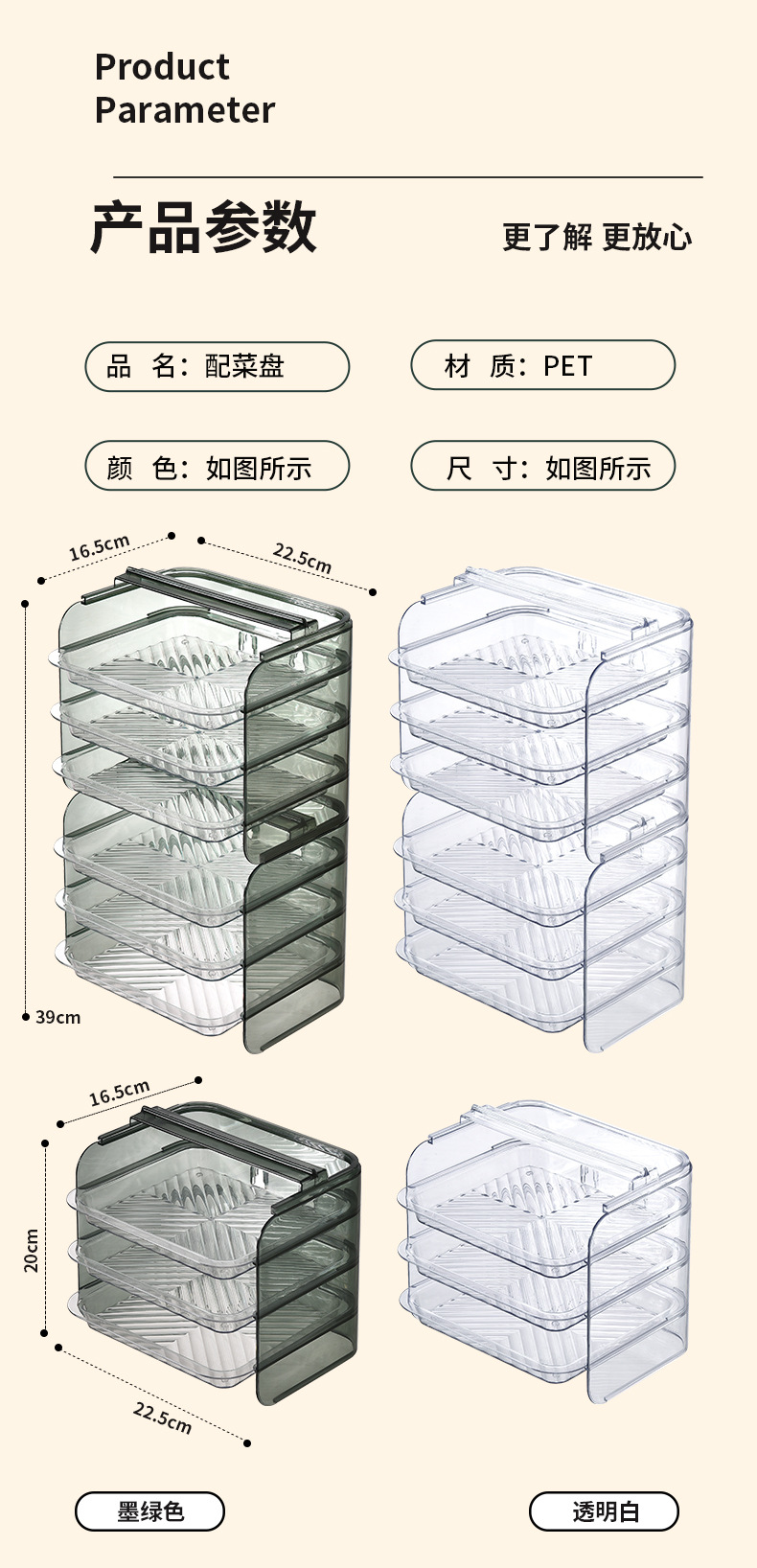 Product Parameter

产品参数

更了解 更放心

品 名：配菜盘

材 质：PET

颜 色：如图所示

尺 寸：如图所示

16.5cm

22.5cm

39cm

16.5cm

20cm

22.5cm

墨绿色

透明白