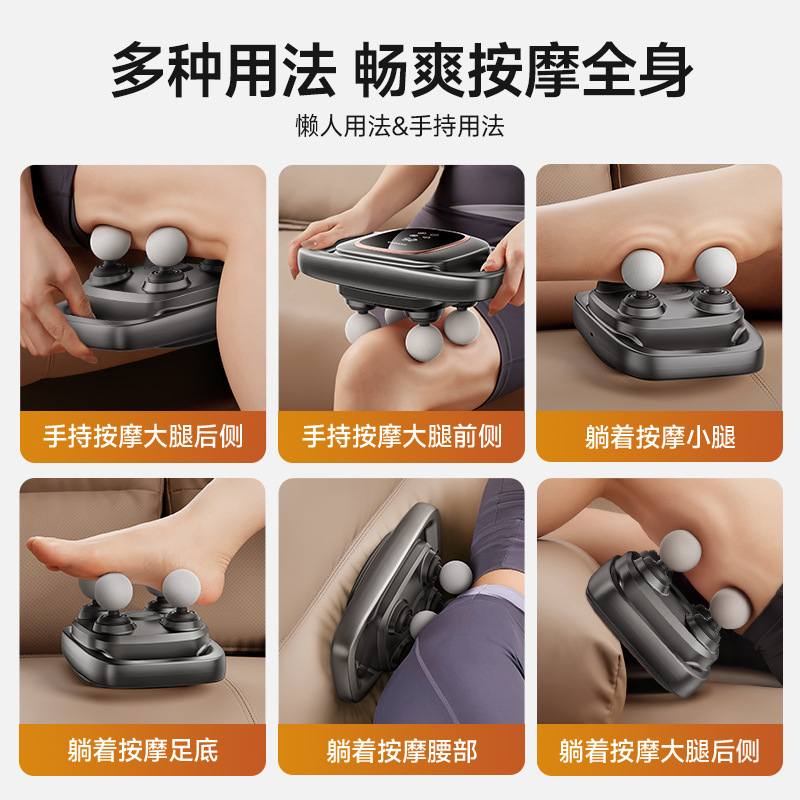 多种用法 畅爽按摩全身

懒人用法&手持用法

手持按摩大腿后侧

手持按摩大腿前侧

躺着按摩小腿

躺着按摩足底

躺着按摩腰部

躺着按摩大腿后侧