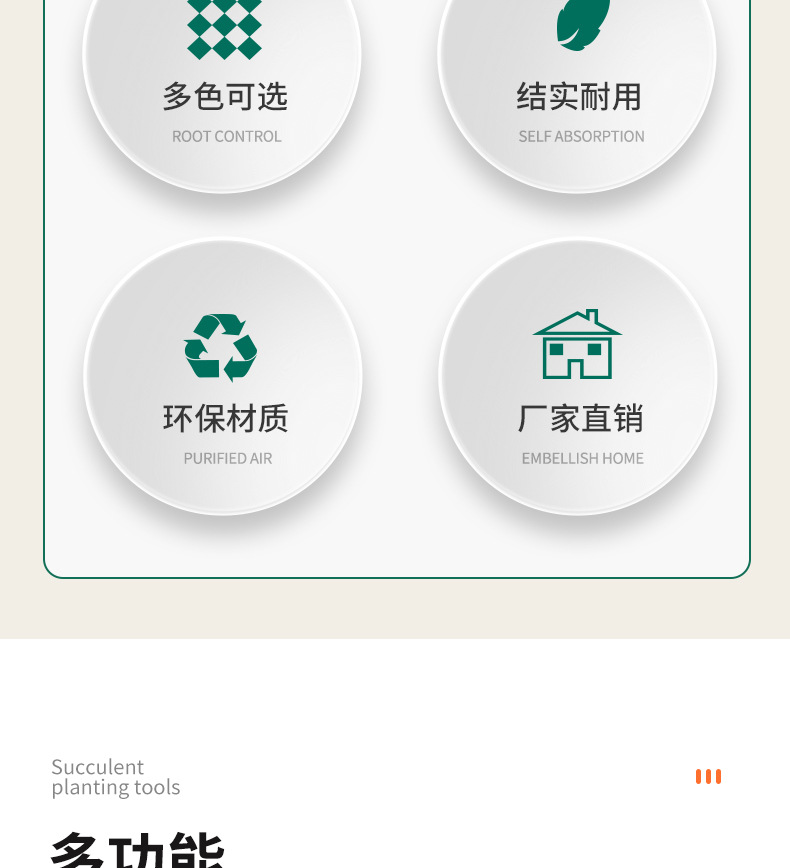 多色可选
ROOT CONTROL

结实耐用
SELF ABSORPTION

环保材质
PURIFIED AIR

厂家直销
EMBELLISH HOME

Succulent
planting tools

多功能