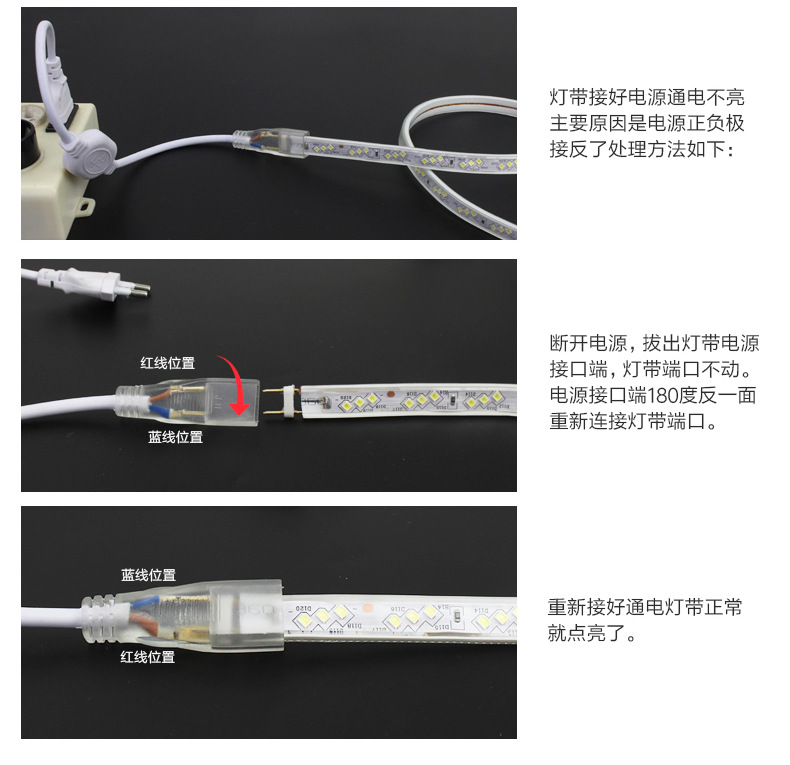 灯带接好电源通电不亮主要原因是电源正负极接反了处理方法如下：

红线位置

蓝线位置

断开电源，拔出灯带电源接口端，灯带端口不动。电源接口端180度反一面重新连接灯带端口。

蓝线位置

红线位置

重新接好通电灯带正常就点亮了。