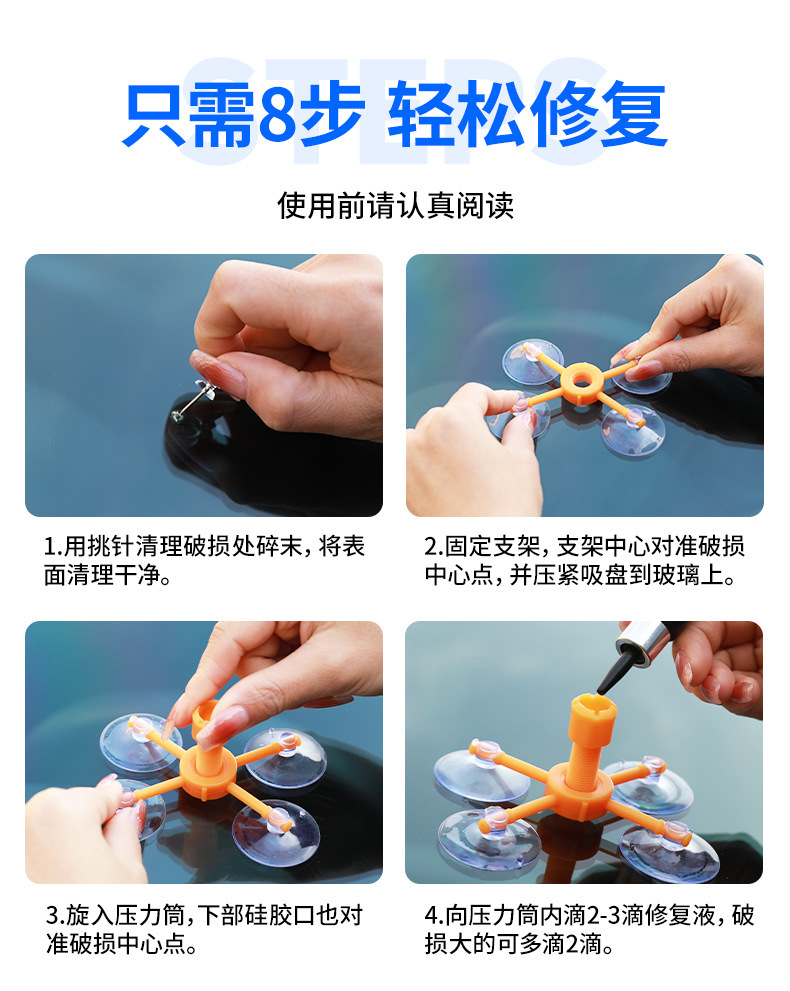 STEPS

只需8步 轻松修复

使用前请认真阅读

1.用挑针清理破损处碎末，将表面清理干净。

2.固定支架，支架中心对准破损中心点，并压紧吸盘到玻璃上。

3.旋入压力筒，下部硅胶口也对准破损中心点。

4.向压力筒内滴2-3滴修复液，破损大的可多滴2滴。