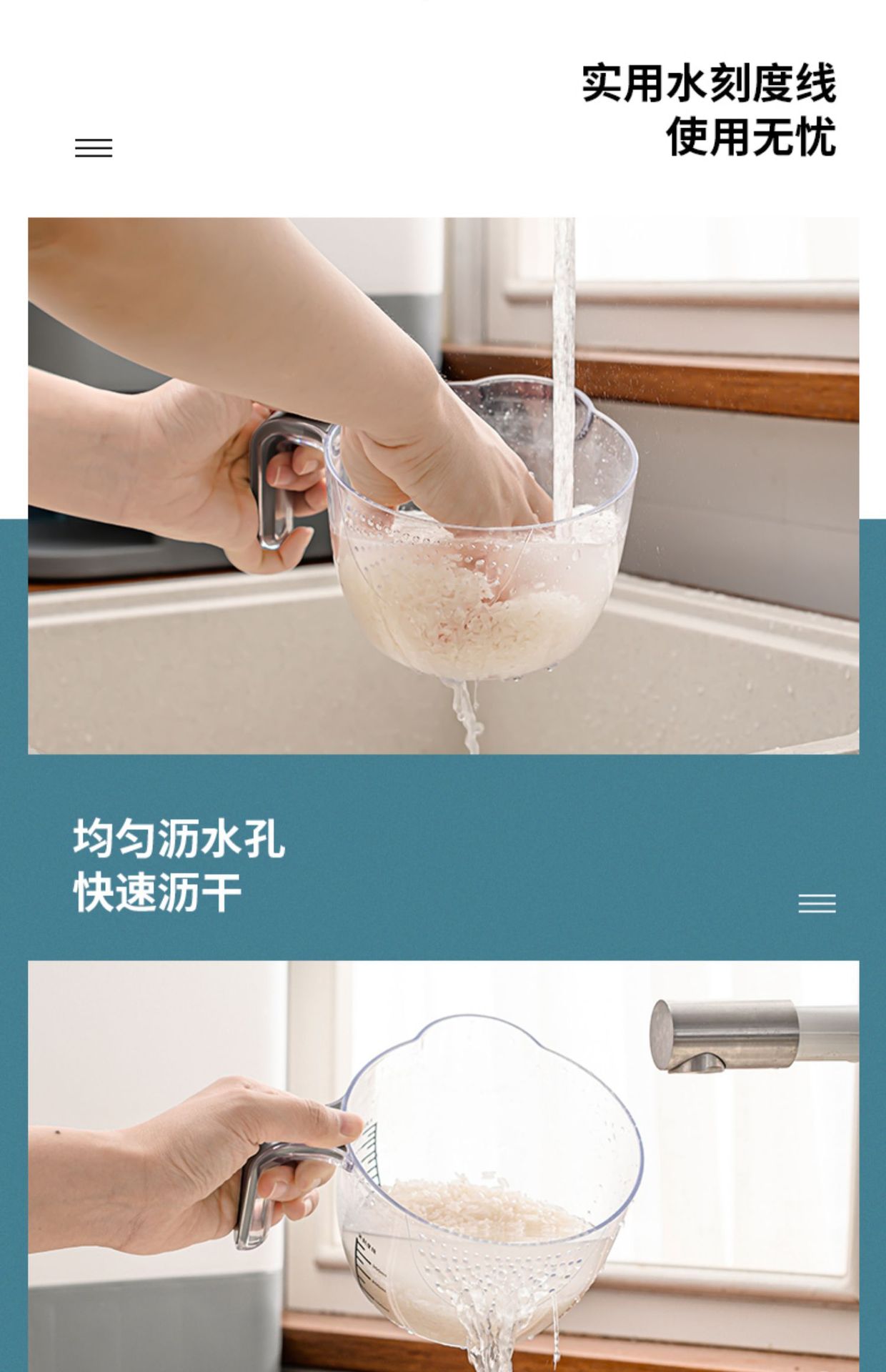 实用水刻度线
使用无忧

均匀沥水孔
快速沥干