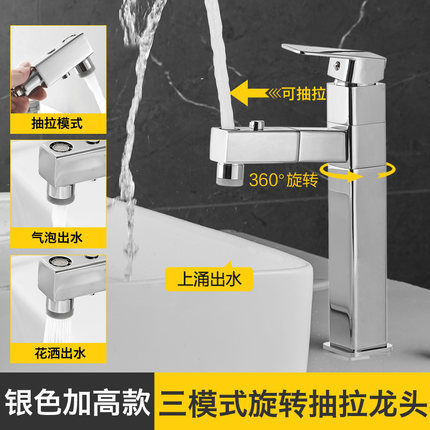 抽拉模式

气泡出水

花洒出水

可抽拉

360°旋转

上涌出水

银色加高款 三模式旋转抽拉龙头