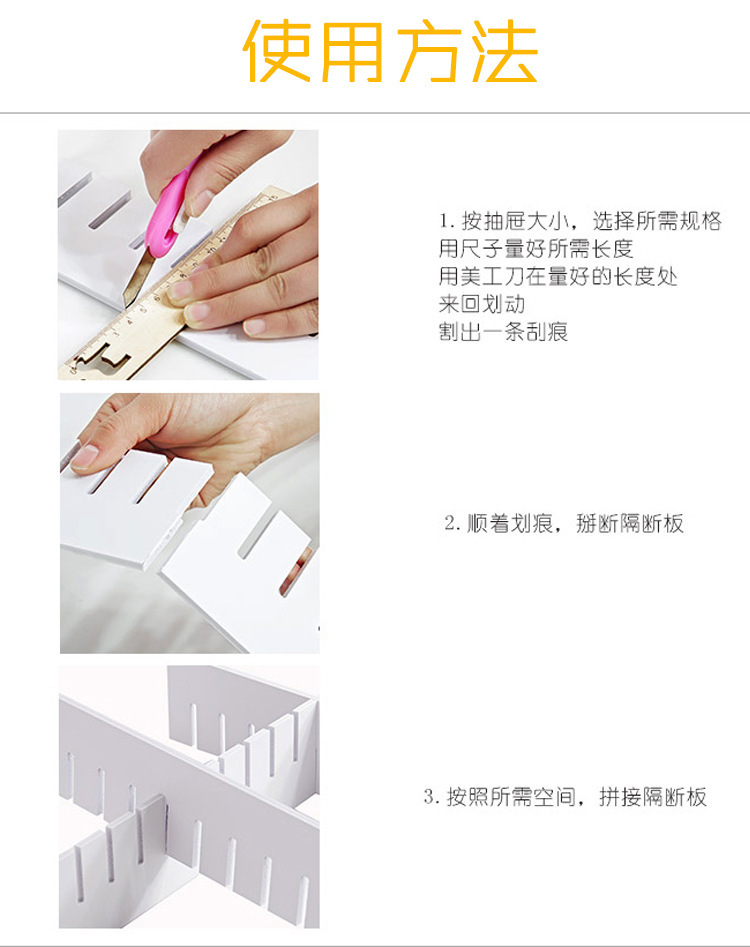 使用方法

1. 按抽屉大小，选择所需规格
用尺子量好所需长度
用美工刀在量好的长度处
来回划动
割出一条刮痕

2. 顺着划痕，掰断隔断板

3. 按照所需空间，拼接隔断板