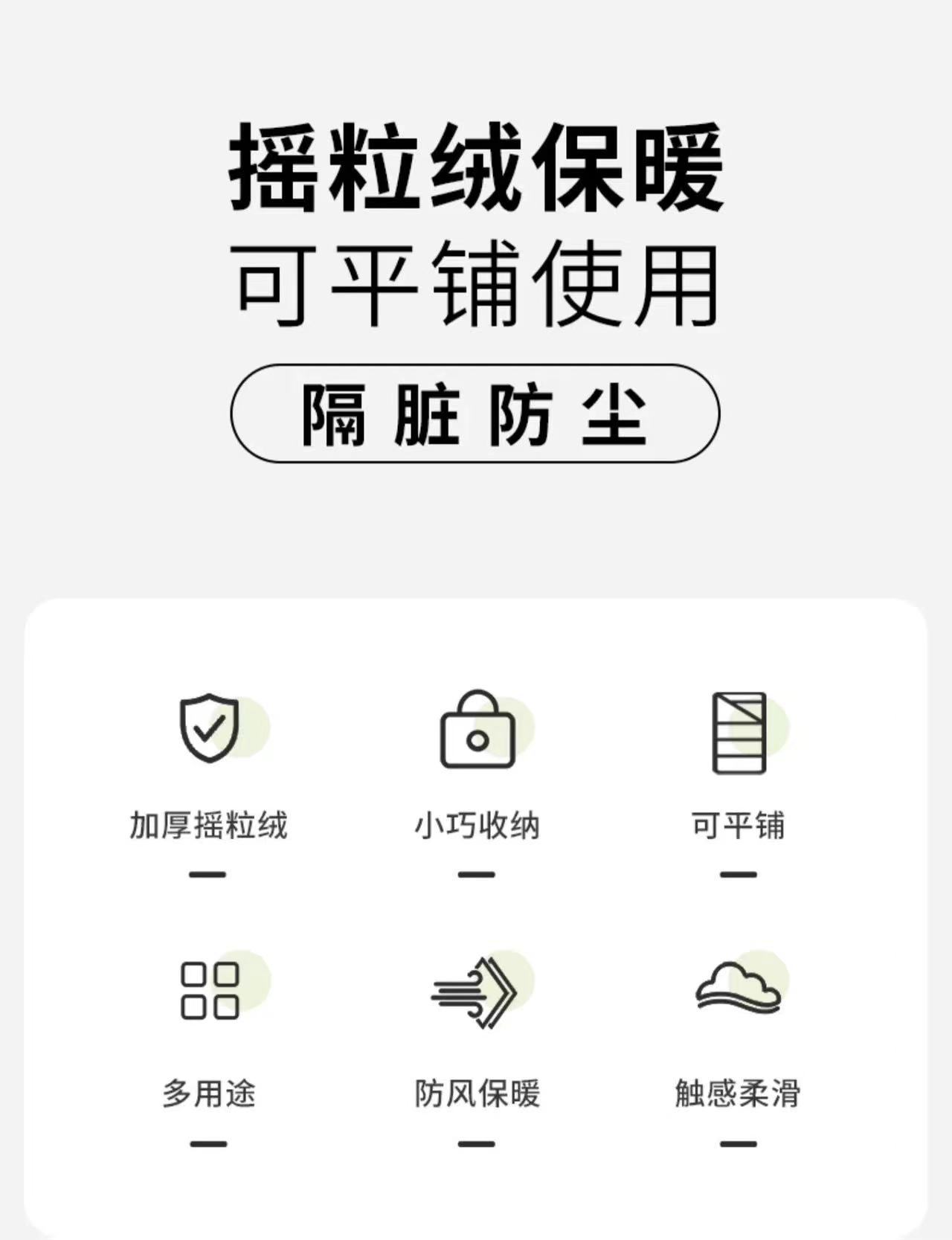 摇粒绒保暖
可平铺使用

隔脏防尘

加厚摇粒绒

小巧收纳

可平铺

多用途

防风保暖

触感柔滑