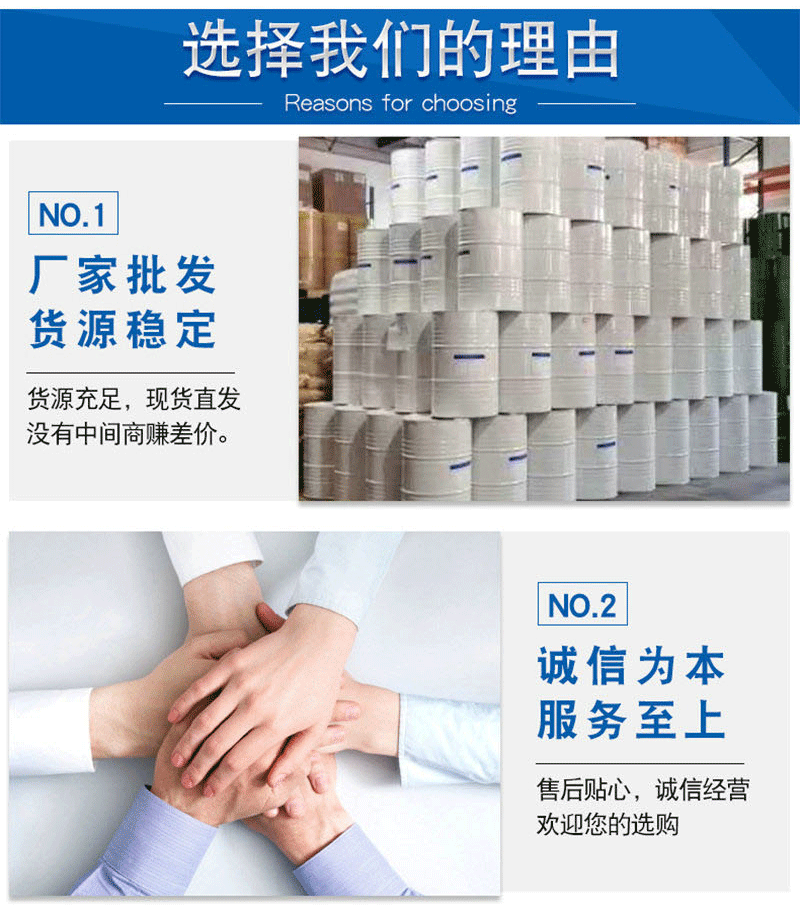 选择我们的理由

Reasons for choosing

NO.1

厂家批发
货源稳定

货源充足，现货直发
没有中间商赚差价。

NO.2

诚信为本
服务至上

售后贴心，诚信经营
欢迎您的选购