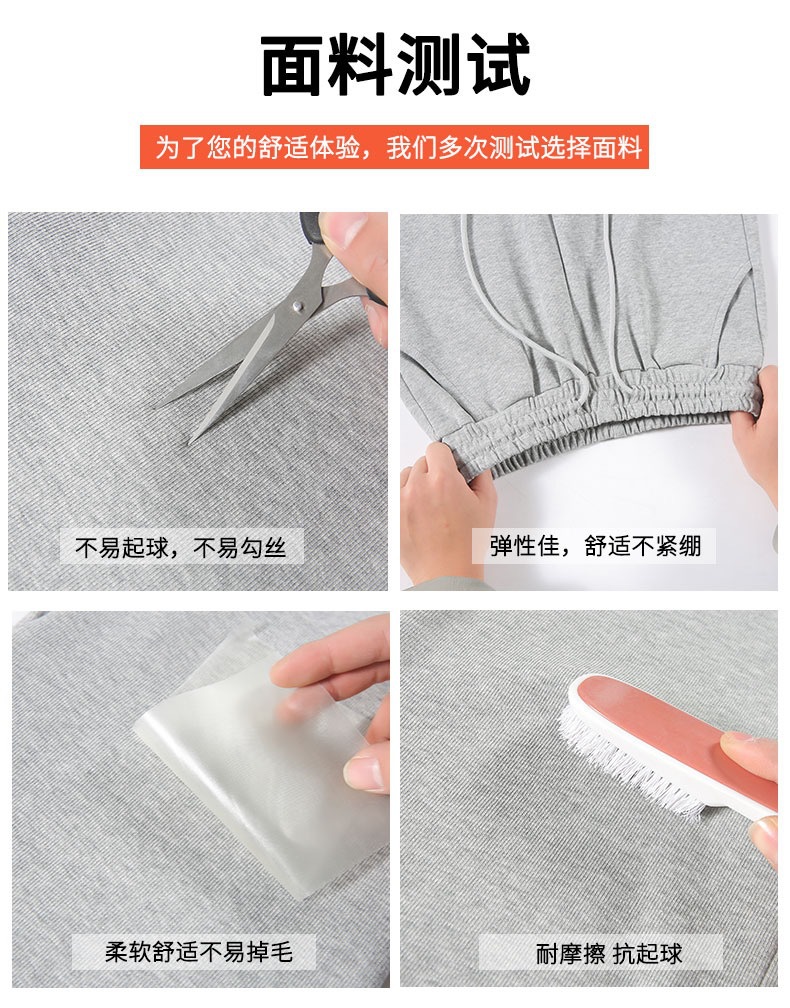 面料测试

为了您的舒适体验，我们多次测试选择面料

不易起球，不易勾丝

弹性佳，舒适不紧绷

柔软舒适不易掉毛

耐摩擦 抗起球