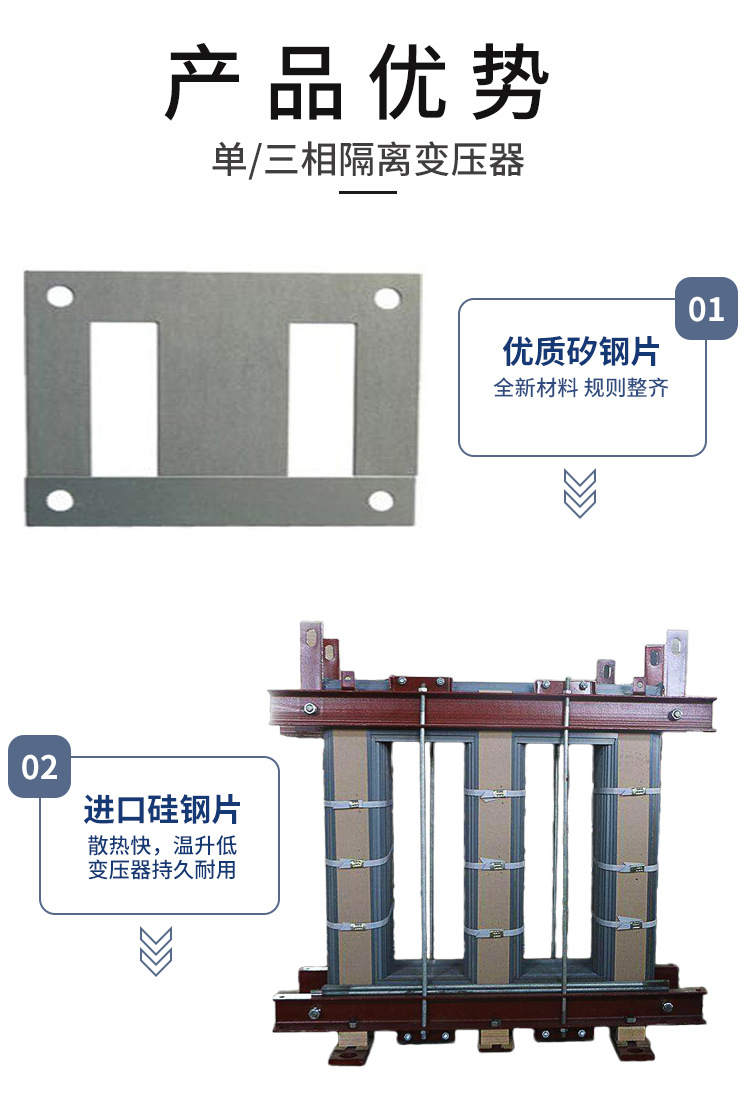 产品优势

单/三相隔离变压器

01

优质矽钢片

全新材料 规则整齐

02

进口硅钢片

散热快，温升低
变压器持久耐用