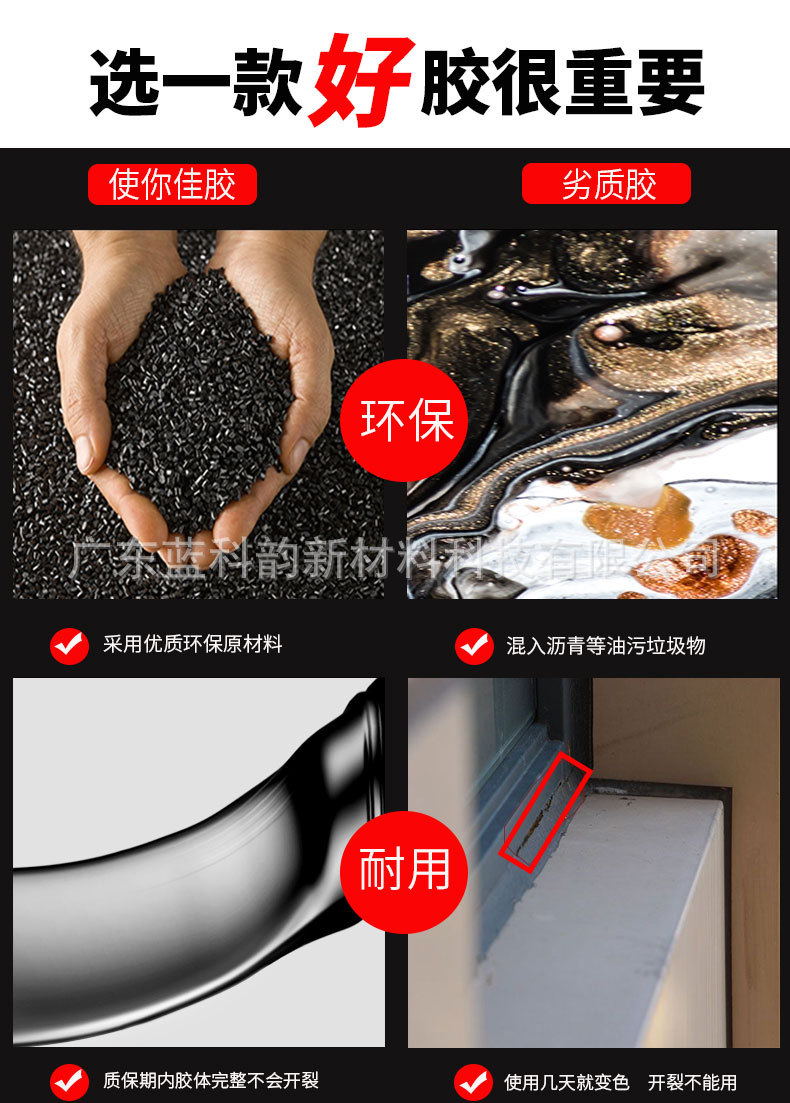 选一款好胶很重要

使你佳胶

劣质胶

环保

广东蓝科韵新材料科技有限公司

采用优质环保原材料

混入沥青等油污垃圾物

耐用

质保期内胶体完整不会开裂

使用几天就变色 开裂不能用