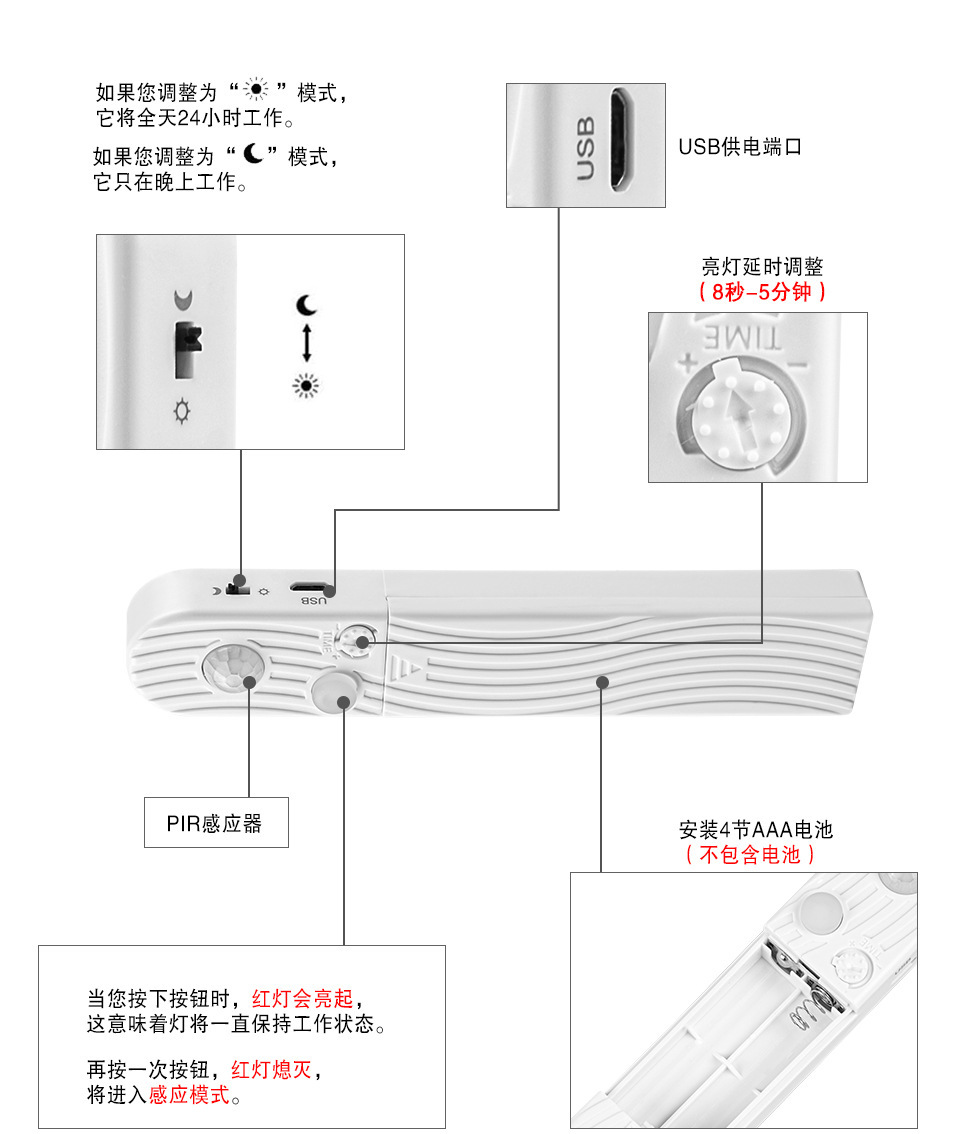 如果您调整为“☀”模式，它将全天24小时工作。

如果您调整为“☾”模式，它只在晚上工作。

USB

USB供电端口

亮灯延时调整
（8秒-5分钟）

TIME
+
-

USB

TIME

PIR感应器

安装4节AAA电池
（不包含电池）

当您按下按钮时，红灯会亮起，这意味着灯将一直保持工作状态。

再按一次按钮，红灯熄灭，将进入感应模式。