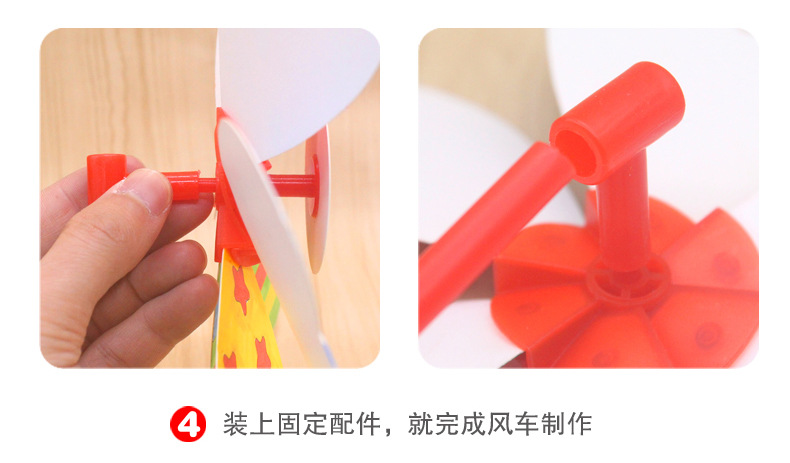 4 装上固定配件，就完成风车制作