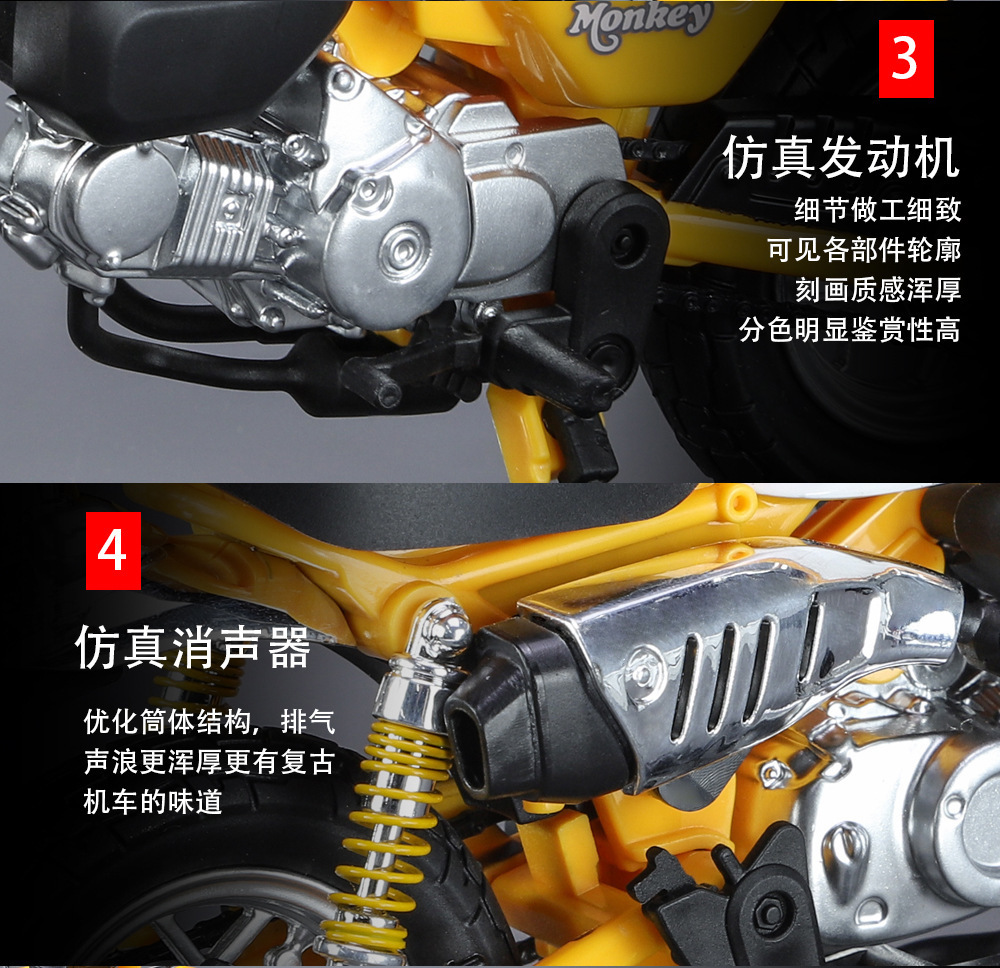 Monkey

3

仿真发动机

细节做工细致
可见各部件轮廓
刻画质感浑厚
分色明显鉴赏性高

4

仿真消声器

优化筒体结构，排气声浪更浑厚更有复古机车的味道