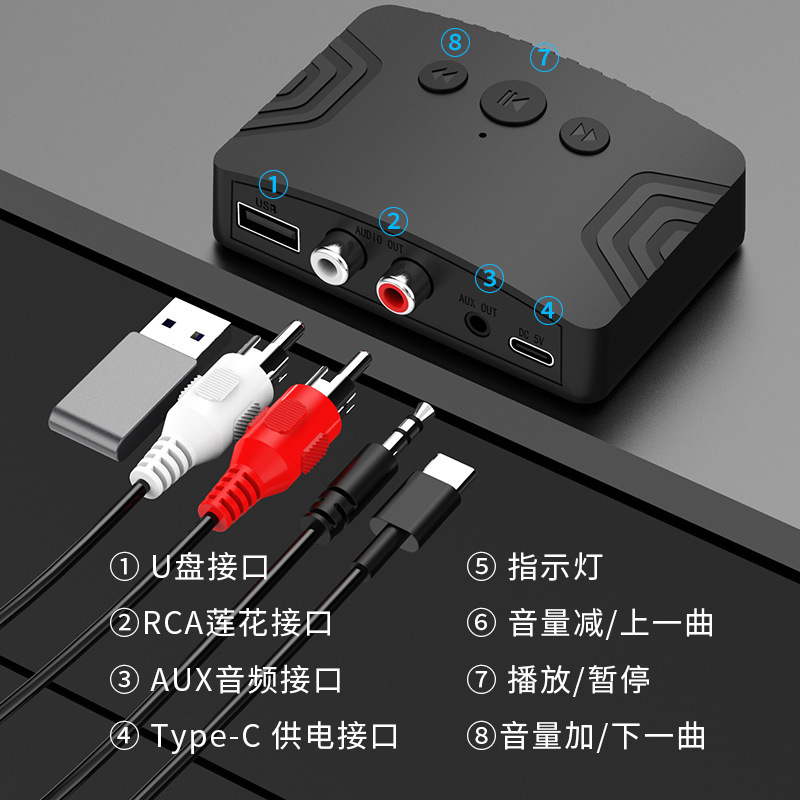 ⑧
⑦
①
USB
②
AUDIO OUT
③
AUX OUT
④
DC 5V

① U盘接口
②RCA莲花接口
③ AUX音频接口
④ Type-C 供电接口

⑤ 指示灯
⑥ 音量减/上一曲
⑦ 播放/暂停
⑧音量加/下一曲