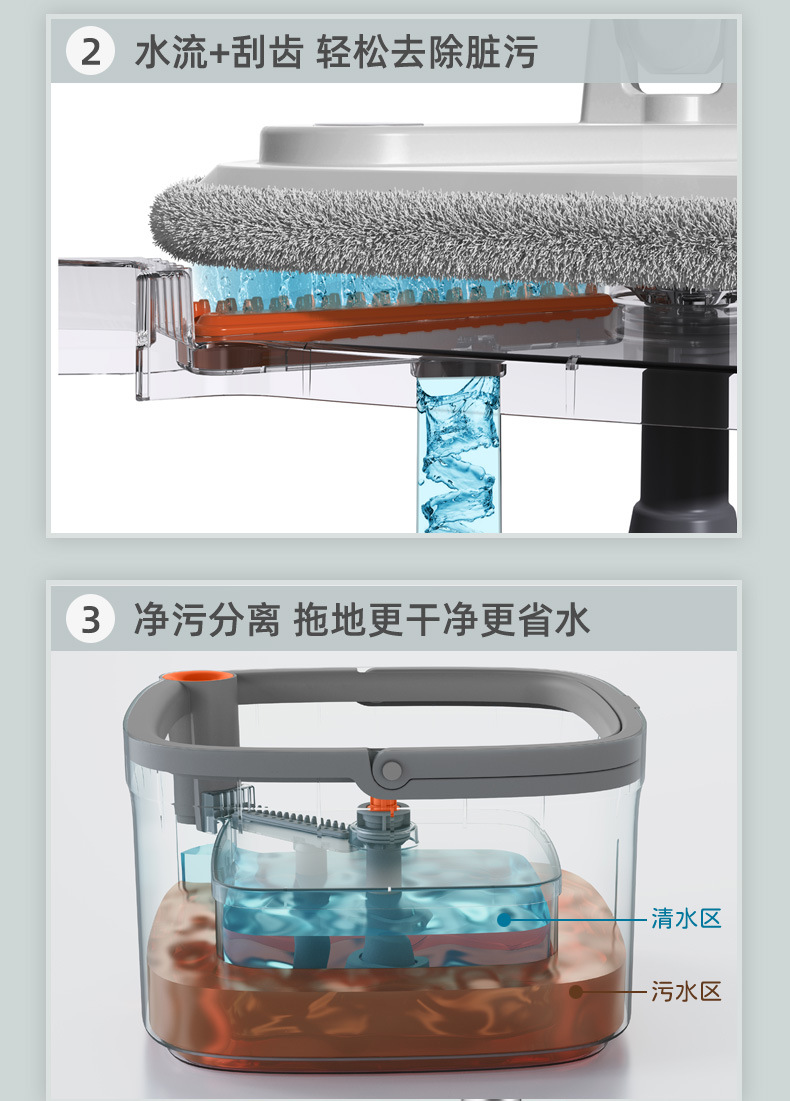 2 水流+刮齿 轻松去除脏污

3 净污分离 拖地更干净更省水

清水区

污水区