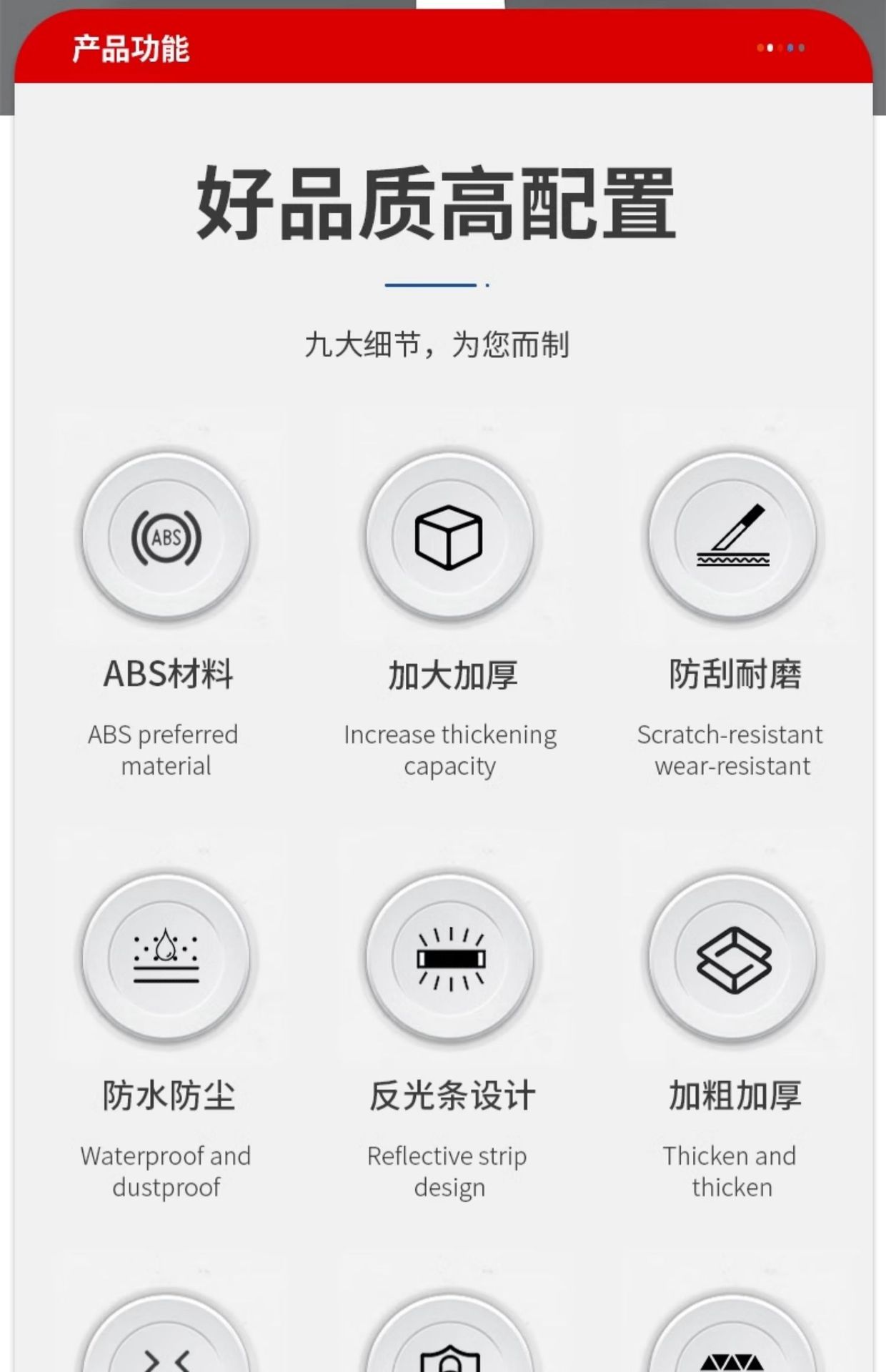 产品功能

好品质高配置

九大细节，为您而制

ABS

ABS材料

ABS preferred material

加大加厚

Increase thickening capacity

防刮耐磨

Scratch-resistant wear-resistant

防水防尘

Waterproof and dustproof

反光条设计

Reflective strip design

加粗加厚

Thicken and thicken