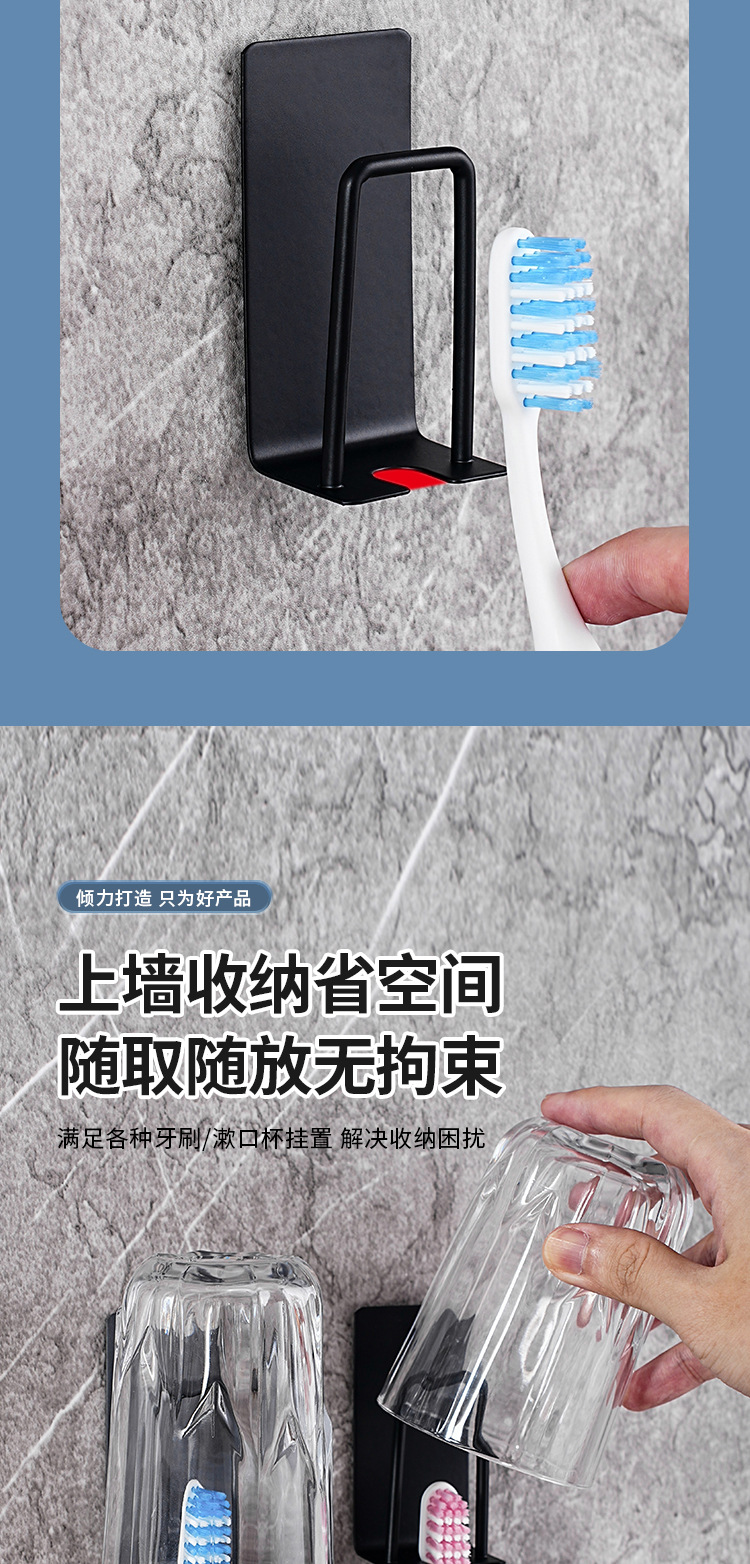 倾力打造 只为好产品

上墙收纳省空间
随取随放无拘束

满足各种牙刷/漱口杯挂置 解决收纳困扰