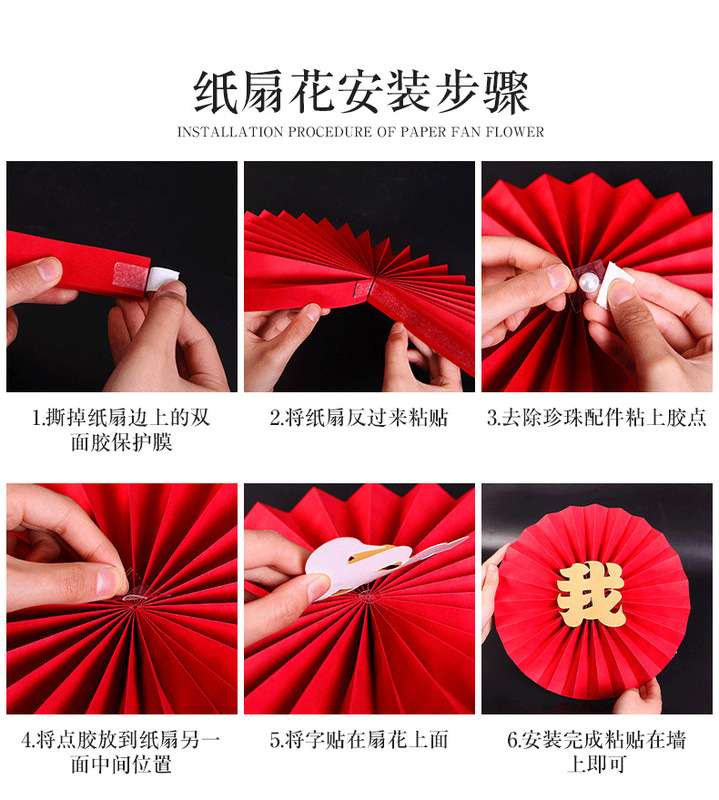 纸扇花安装步骤
INSTALLATION PROCEDURE OF PAPER FAN FLOWER

1.撕掉纸扇边上的双面胶保护膜

2.将纸扇反过来粘贴

3.去除珍珠配件粘上胶点

4.将点胶放到纸扇另一面中间位置

5.将字贴在扇花上面

我

6.安装完成粘贴在墙上即可