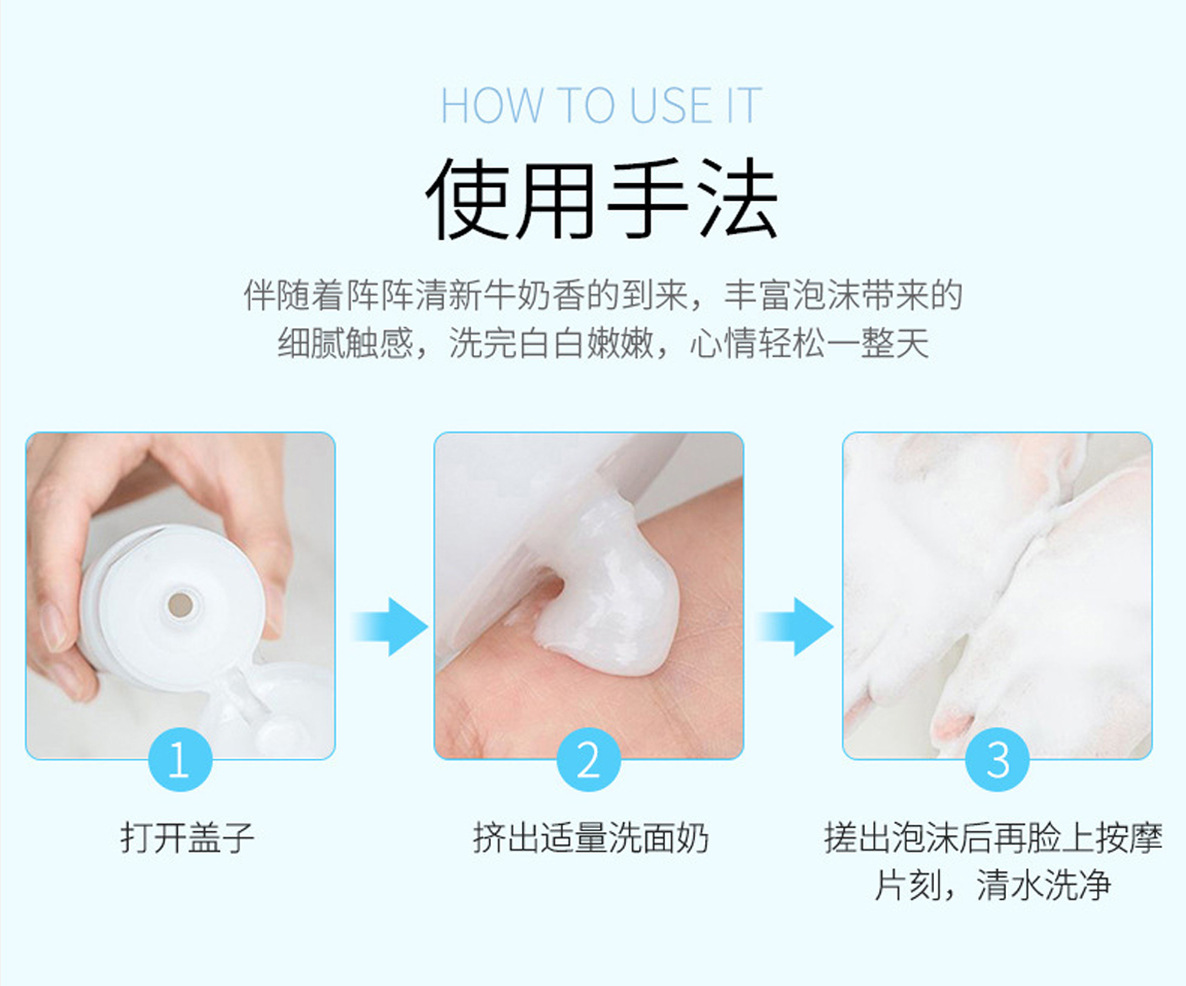 HOW TO USE IT

使用手法

伴随着阵阵清新牛奶香的到来，丰富泡沫带来的细腻触感，洗完白白嫩嫩，心情轻松一整天

1

打开盖子

2

挤出适量洗面奶

3

搓出泡沫后再脸上按摩片刻，清水洗净