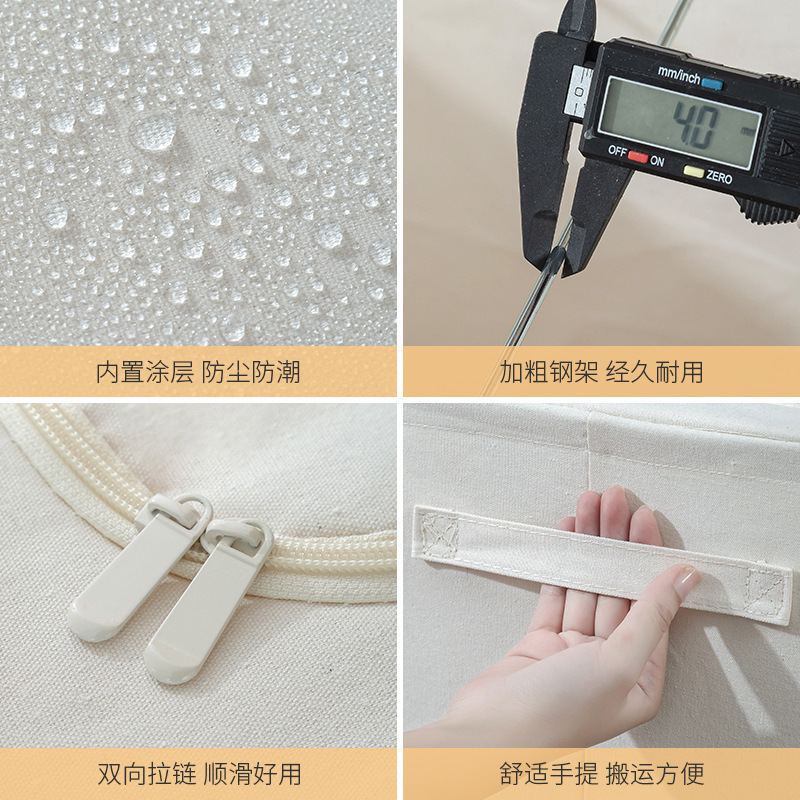 内置涂层 防尘防潮

mm/inch
4.0
OFF ON ZERO

加粗钢架 经久耐用

双向拉链 顺滑好用

舒适手提 搬运方便