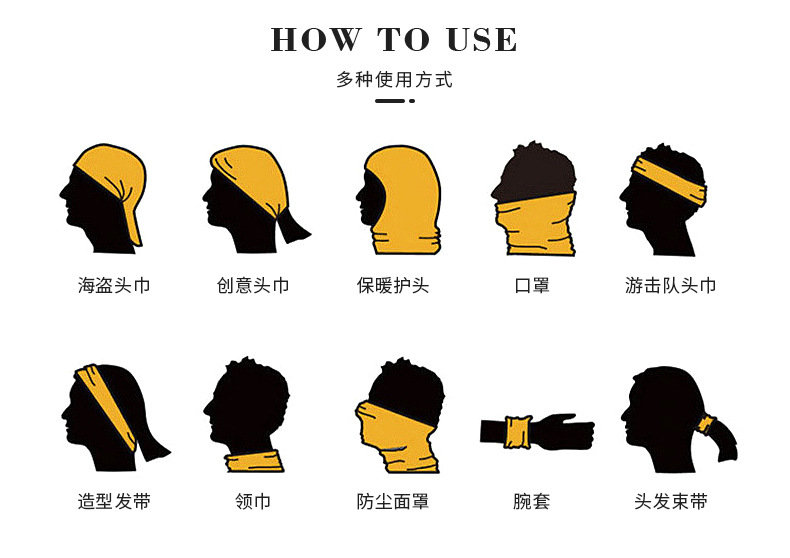 HOW TO USE

多种使用方式

海盗头巾
创意头巾
保暖护头
口罩
游击队头巾

造型发带
领巾
防尘面罩
腕套
头发束带