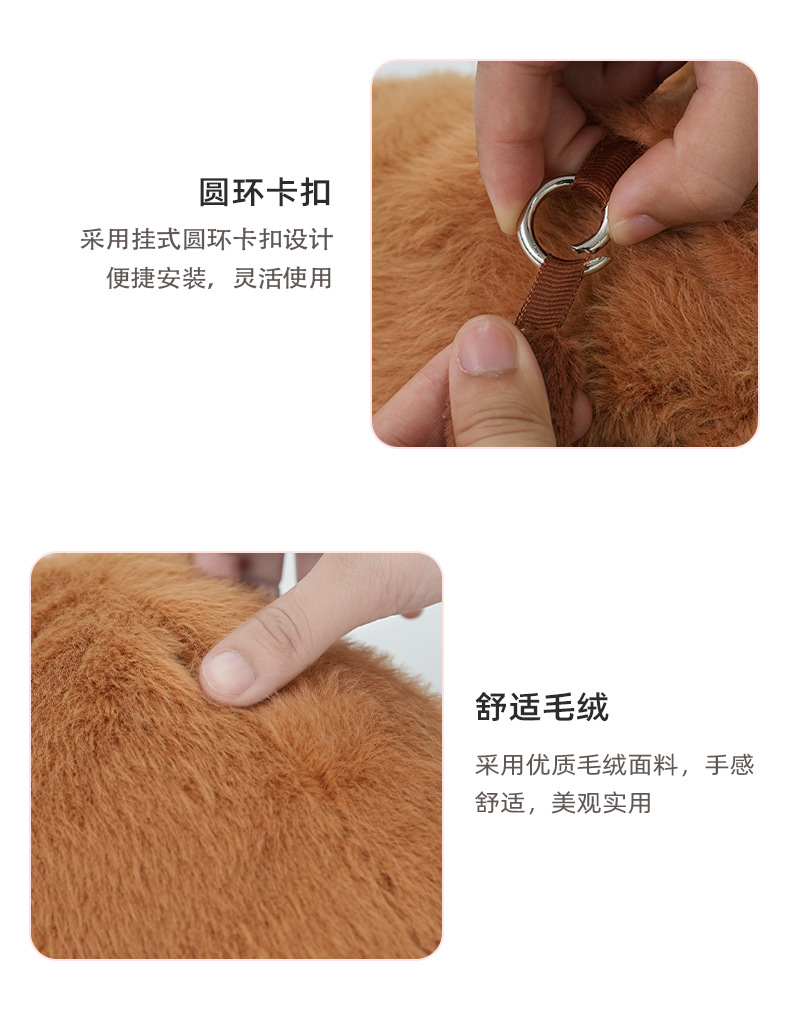 圆环卡扣

采用挂式圆环卡扣设计
便捷安装，灵活使用

舒适毛绒

采用优质毛绒面料，手感舒适，美观实用