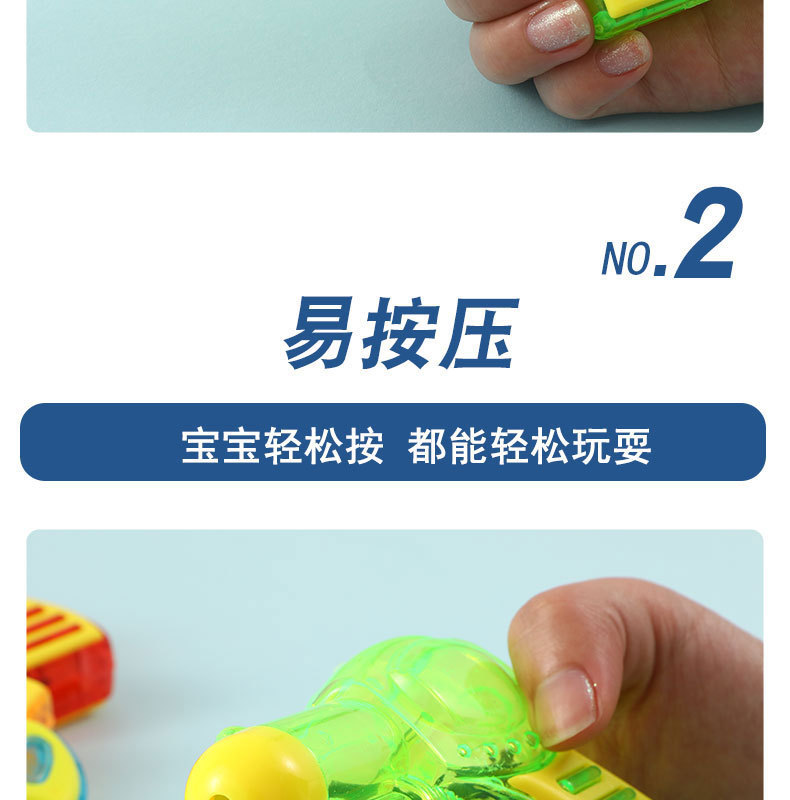 NO.2

易按压

宝宝轻松按 都能轻松玩耍