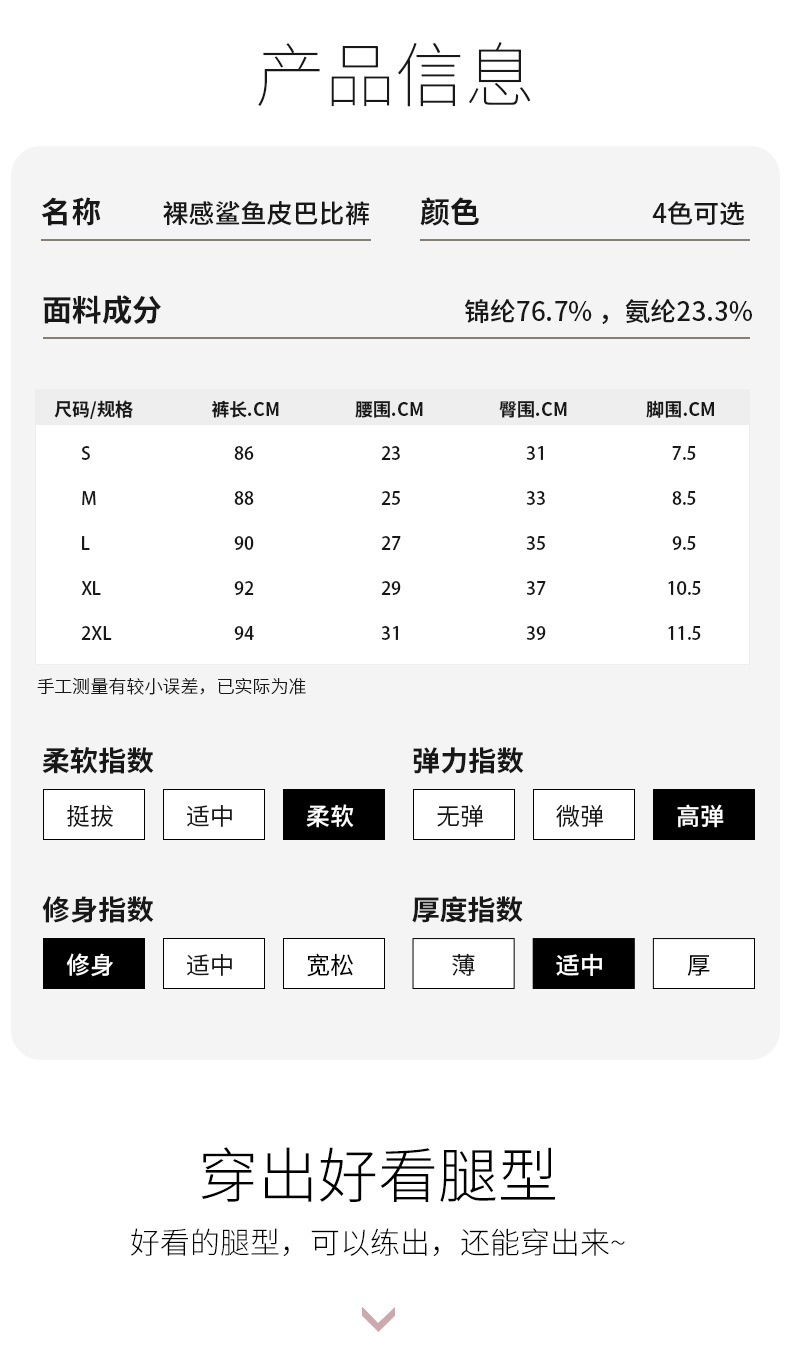 产品信息

名称 裸感鲨鱼皮巴比裤

颜色 4色可选

面料成分 锦纶76.7%，氨纶23.3%

| 尺码/规格 | 裤长.CM | 腰围.CM | 臀围.CM | 脚围.CM |
|---|---|---|---|---|
| S | 86 | 23 | 31 | 7.5 |
| M | 88 | 25 | 33 | 8.5 |
| L | 90 | 27 | 35 | 9.5 |
| XL | 92 | 29 | 37 | 10.5 |
| 2XL | 94 | 31 | 39 | 11.5 |

手工测量有较小误差，已实际为准

柔软指数
挺拔 适中 柔软

弹力指数
无弹 微弹 高弹

修身指数
修身 适中 宽松

厚度指数
薄 适中 厚

穿出好看腿型

好看的腿型，可以练出，还能穿出来~