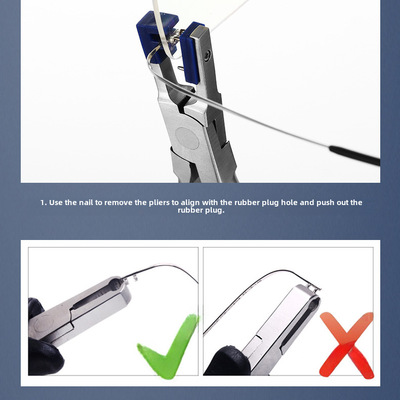 1. Use the nail to remove the pliers to align with the rubber plug hole and push out the rubber plug.