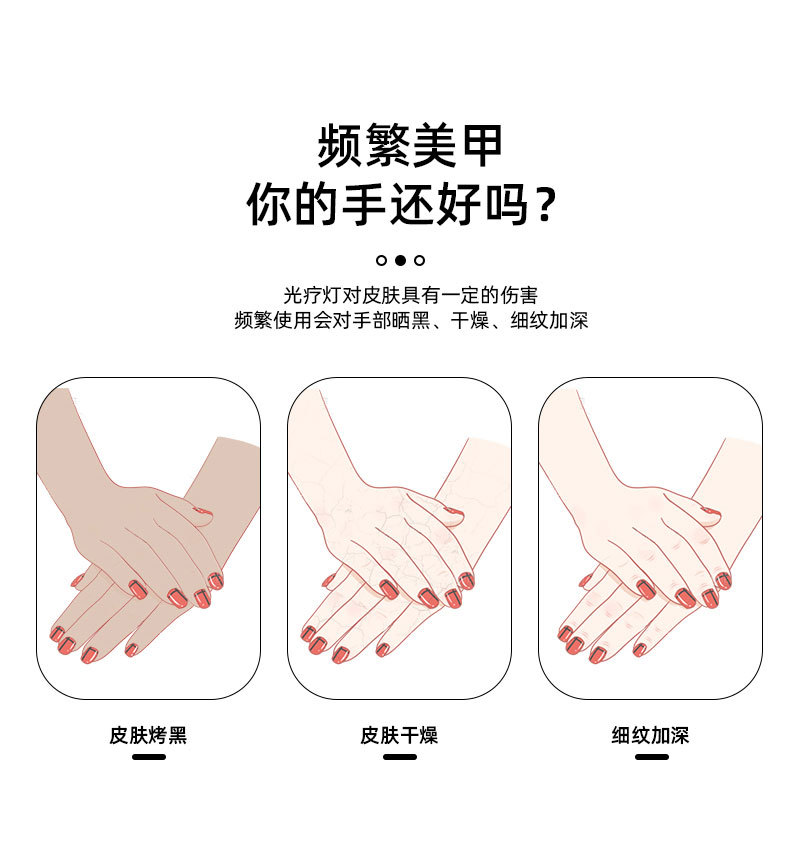 频繁美甲
你的手还好吗？

光疗灯对皮肤具有一定的伤害
频繁使用会对手部晒黑、干燥、细纹加深

皮肤烤黑

皮肤干燥

细纹加深