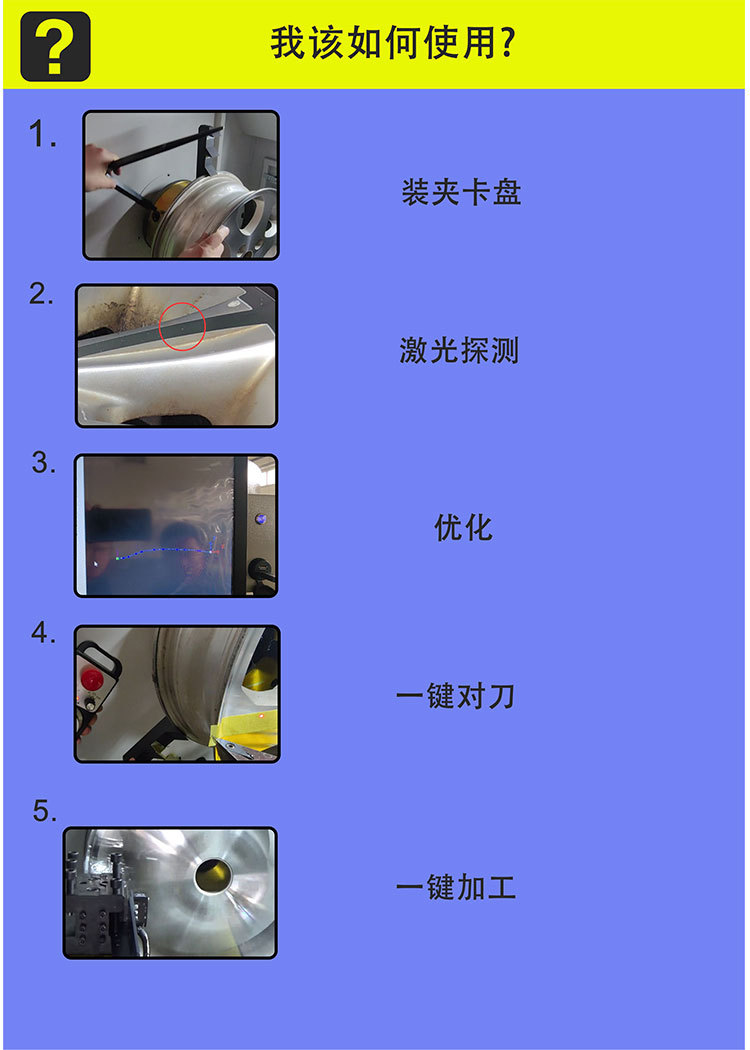 ?

我该如何使用?

1.

装夹卡盘

2.

激光探测

3.

优化

4.

一键对刀

5.

一键加工