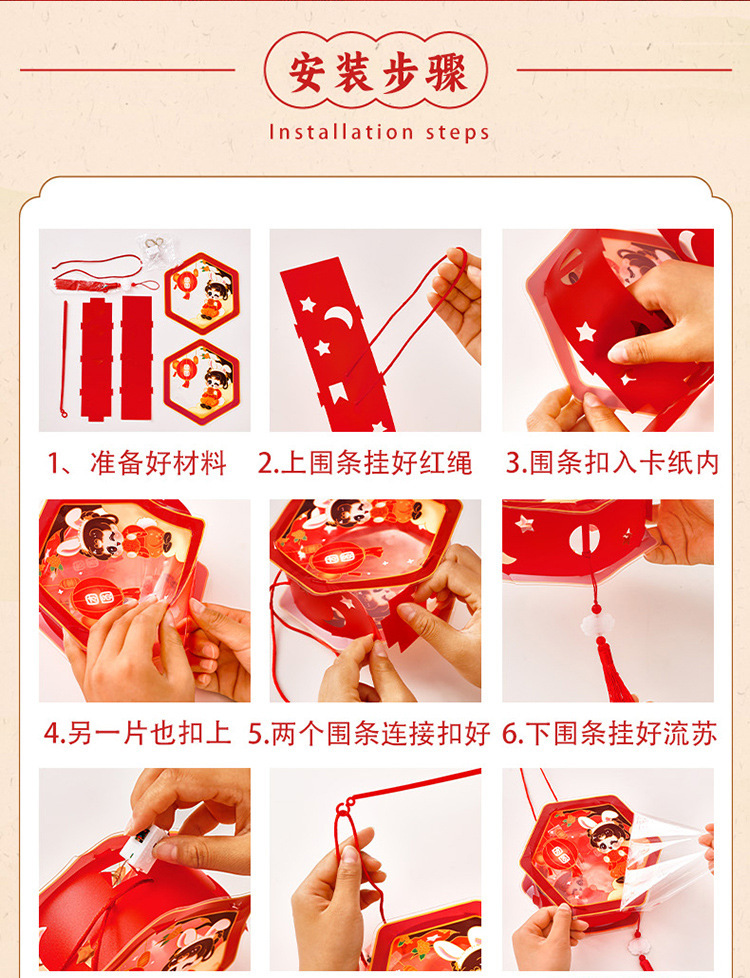 安装步骤

Installation steps

1、准备好材料 2.上围条挂好红绳 3.围条扣入卡纸内

4.另一片也扣上 5.两个围条连接扣好 6.下围条挂好流苏