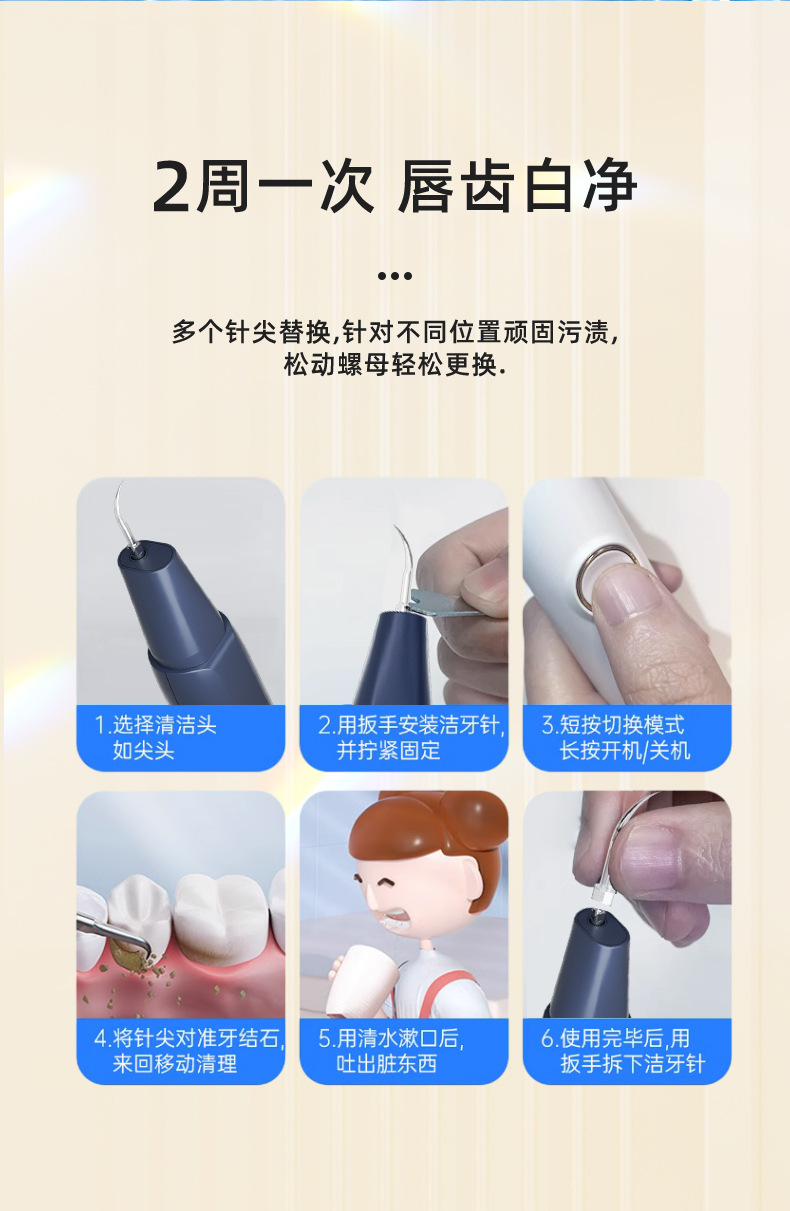 2周一次 唇齿白净

...

多个针尖替换,针对不同位置顽固污渍,
松动螺母轻松更换.

1.选择清洁头
如尖头

2.用扳手安装洁牙针,
并拧紧固定

3.短按切换模式
长按开机/关机

4.将针尖对准牙结石,
来回移动清理

5.用清水漱口后,
吐出脏东西

6.使用完毕后,用
扳手拆下洁牙针