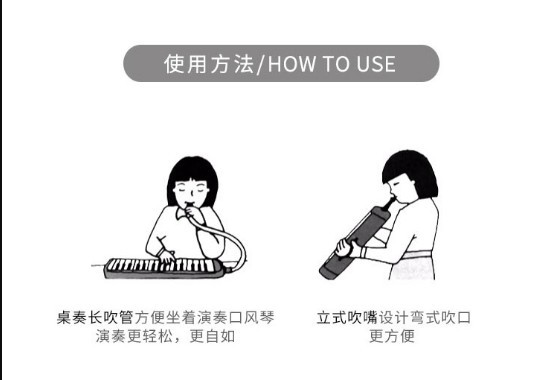 使用方法/HOW TO USE

桌奏长吹管方便坐着演奏口风琴
演奏更轻松，更自如

立式吹嘴设计弯式吹口
更方便