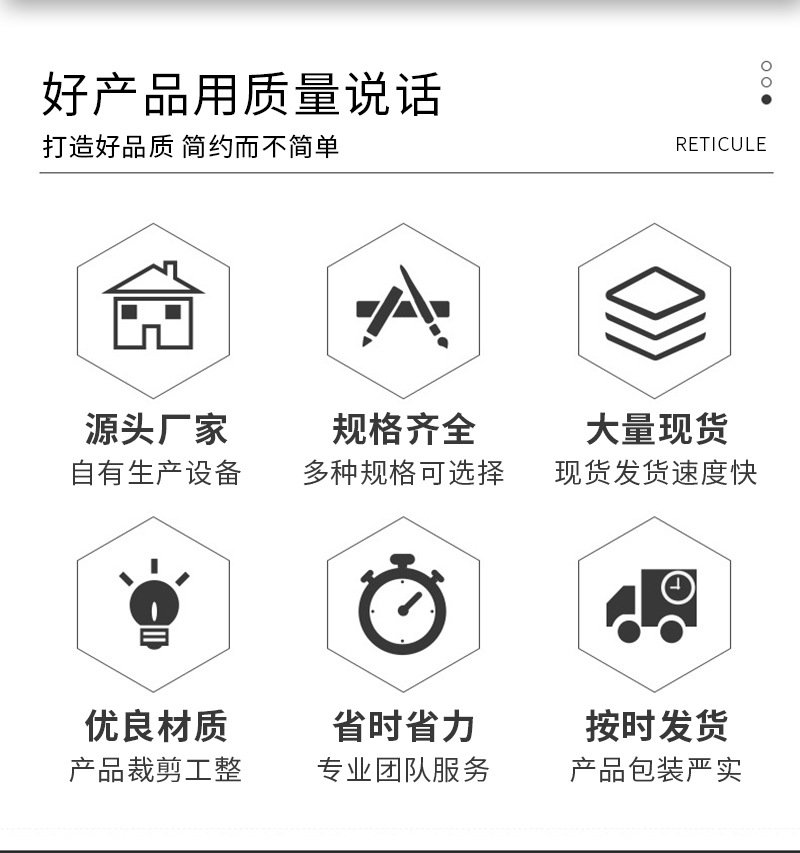 好产品用质量说话

打造好品质 简约而不简单

RETICULE

源头厂家
自有生产设备

规格齐全
多种规格可选择

大量现货
现货发货速度快

优良材质
产品裁剪工整

省时省力
专业团队服务

按时发货
产品包装严实